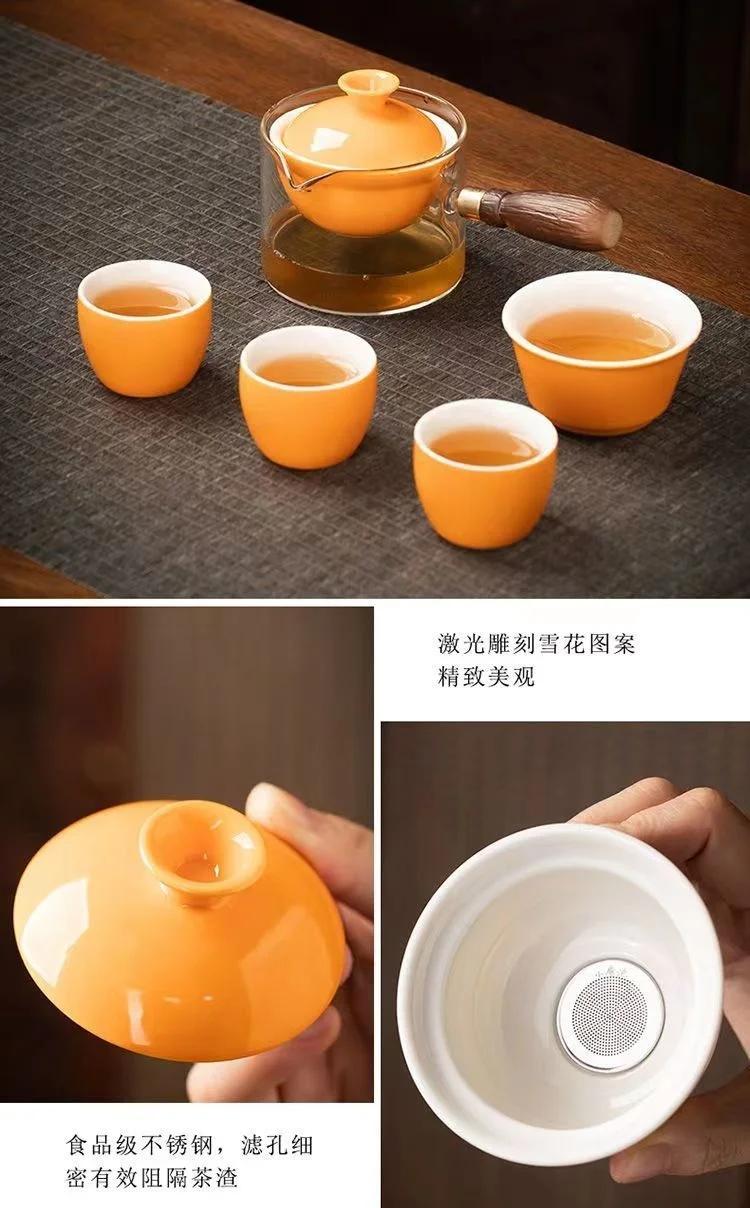 激光雕刻雪花图案
精致美观

食品级不锈钢，滤孔细密有效阻隔茶渣