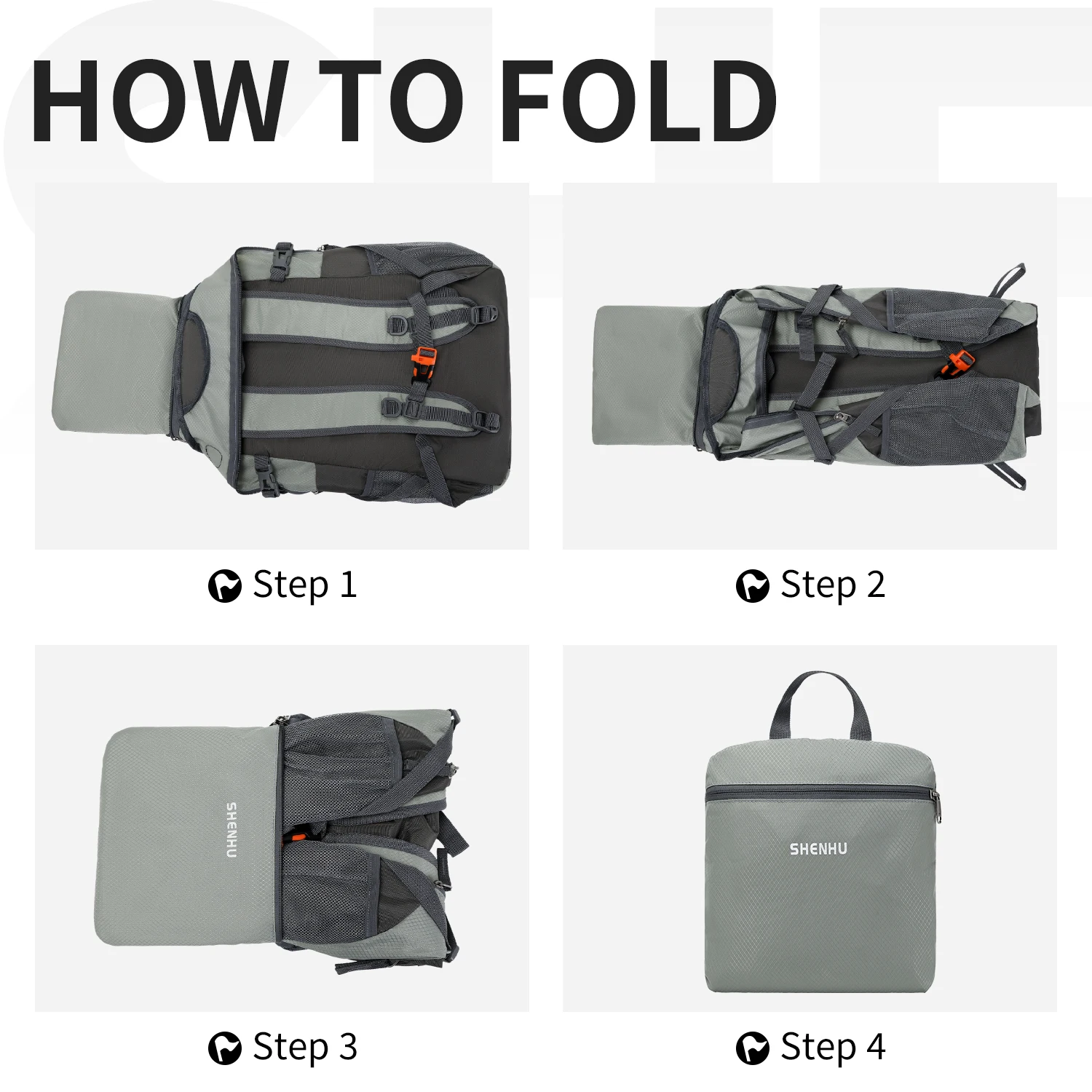 HOW TO FOLD

Step 1

Step 2

SHENHU

Step 3

SHENHU

Step 4