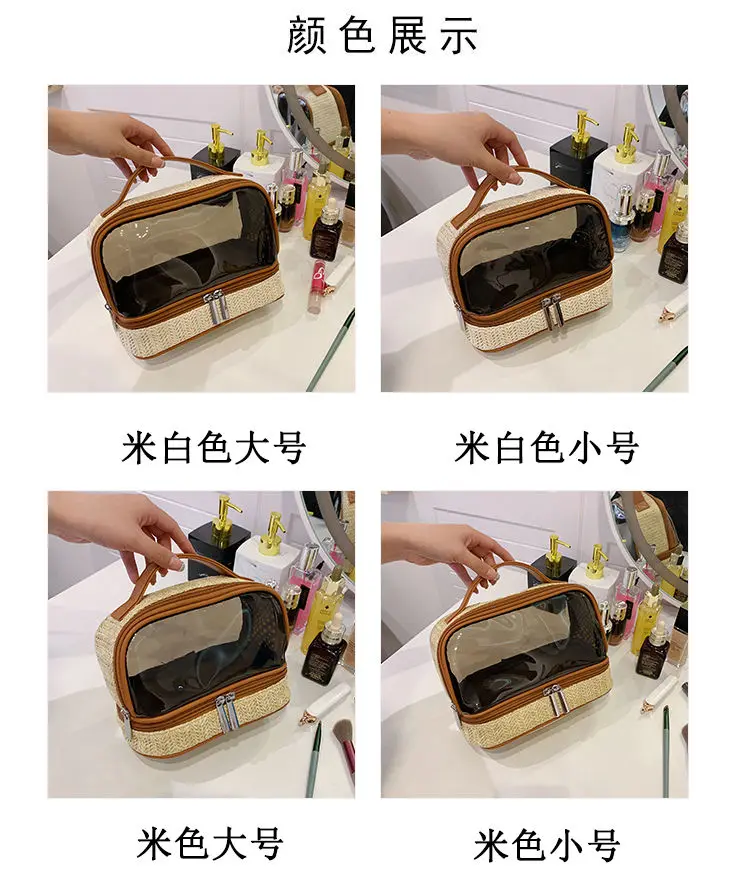 颜色展示

米白色大号

米白色小号

米色大号

米色小号