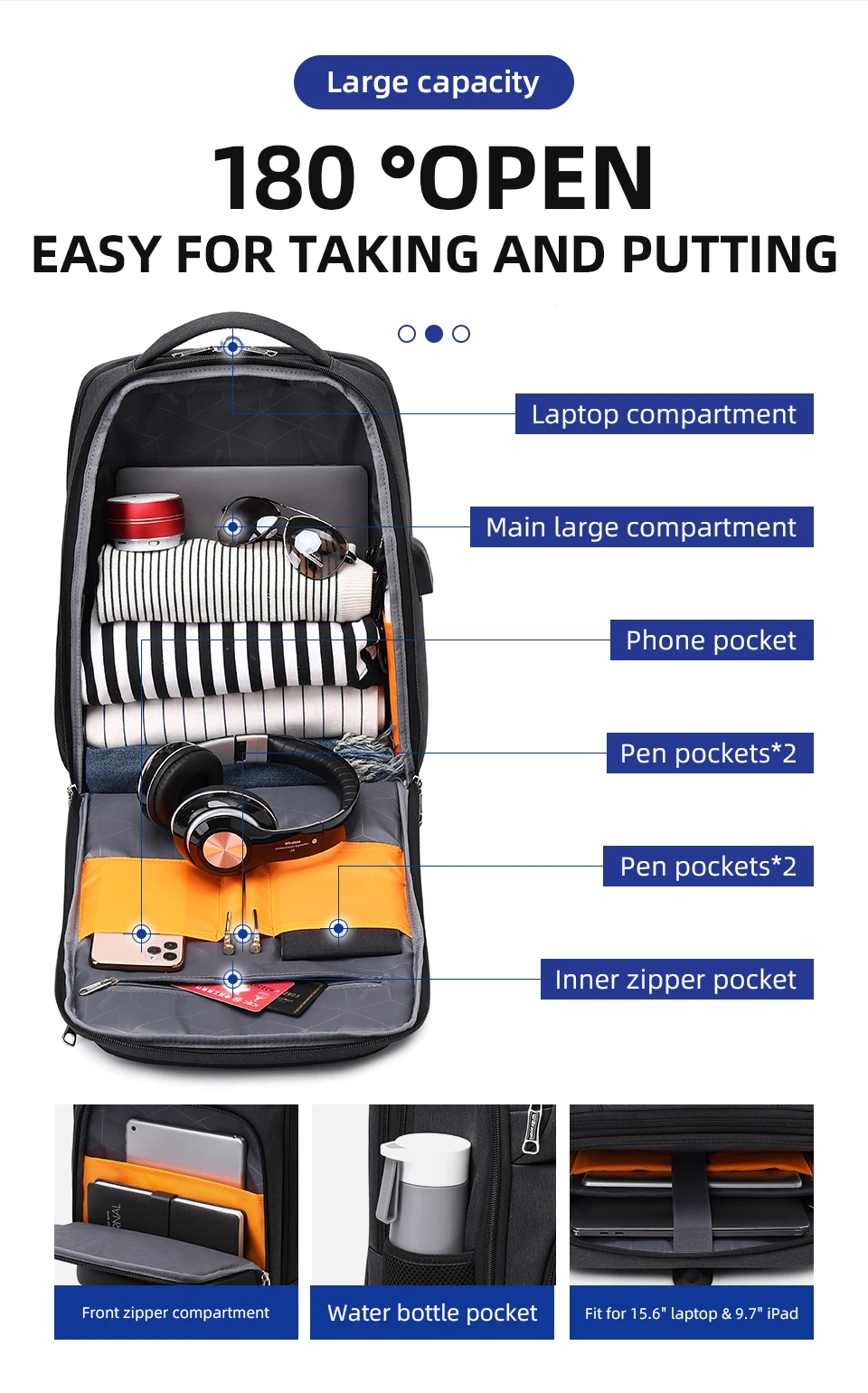 Large capacity

180 °OPEN

EASY FOR TAKING AND PUTTING

Laptop compartment

Main large compartment

Phone pocket

Pen pockets*2

Pen pockets*2

Inner zipper pocket

Front zipper compartment

Water bottle pocket

Fit for 15.6" laptop & 9.7" iPad