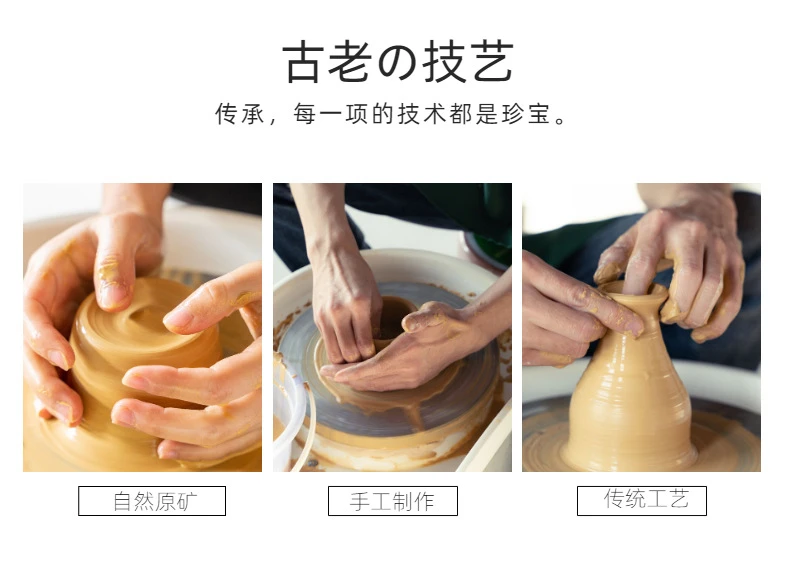 古老の技艺

传承，每一项的技术都是珍宝。

自然原矿

手工制作

传统工艺