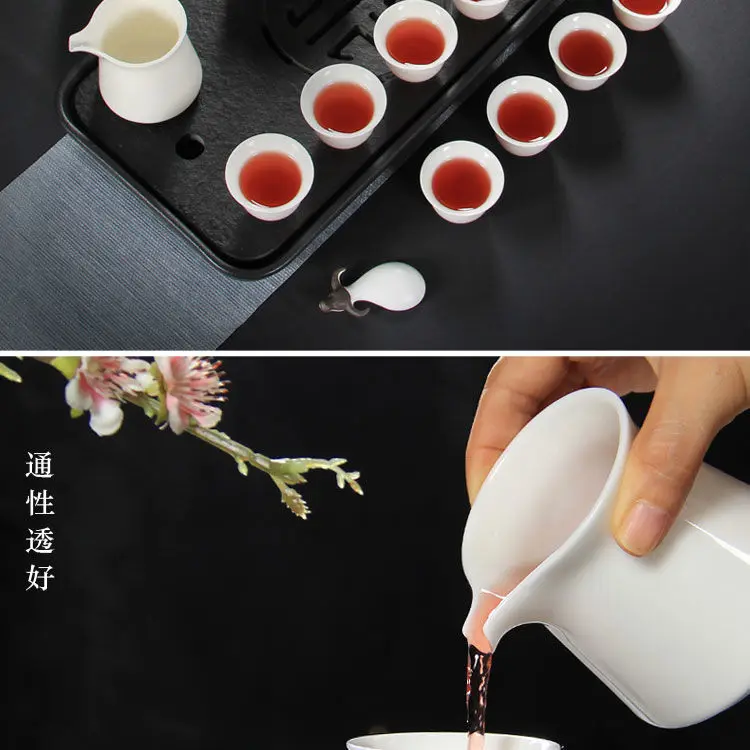 通性透好