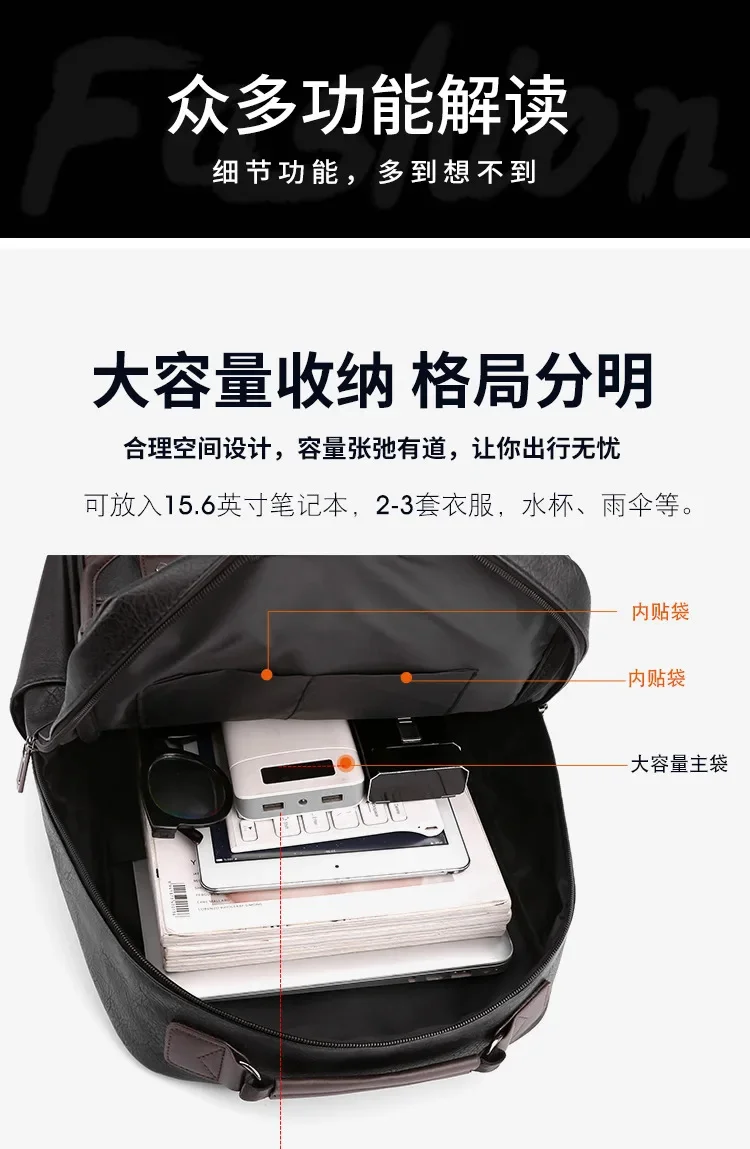 Fashion

众多功能解读

细节功能，多到想不到

大容量收纳 格局分明

合理空间设计，容量张弛有道，让你出行无忧

可放入15.6英寸笔记本，2-3套衣服，水杯、雨伞等。

内贴袋

内贴袋

大容量主袋