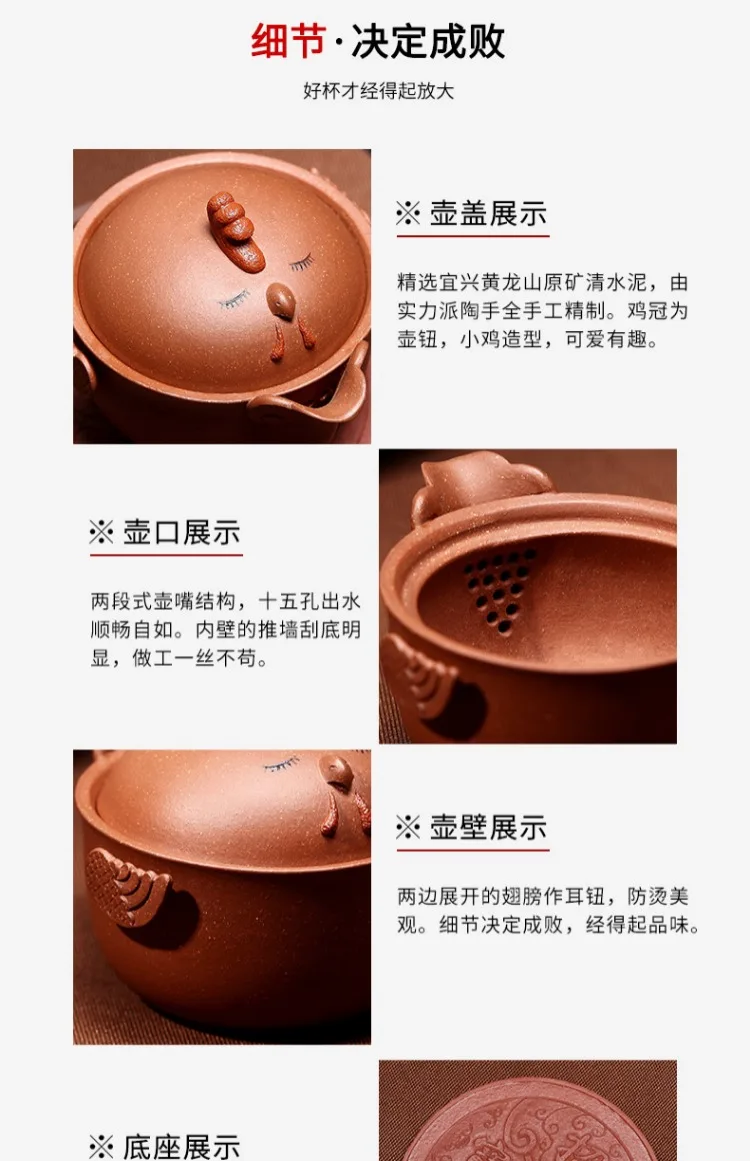 细节·决定成败
好杯才经得起放大

※ 壶盖展示

精选宜兴黄龙山原矿清水泥，由实力派陶手全手工精制。鸡冠为壶钮，小鸡造型，可爱有趣。

※ 壶口展示

两段式壶嘴结构，十五孔出水顺畅自如。内壁的推墙刮底明显，做工一丝不苟。

※ 壶壁展示

两边展开的翅膀作耳钮，防烫美观。细节决定成败，经得起品味。

※ 底座展示