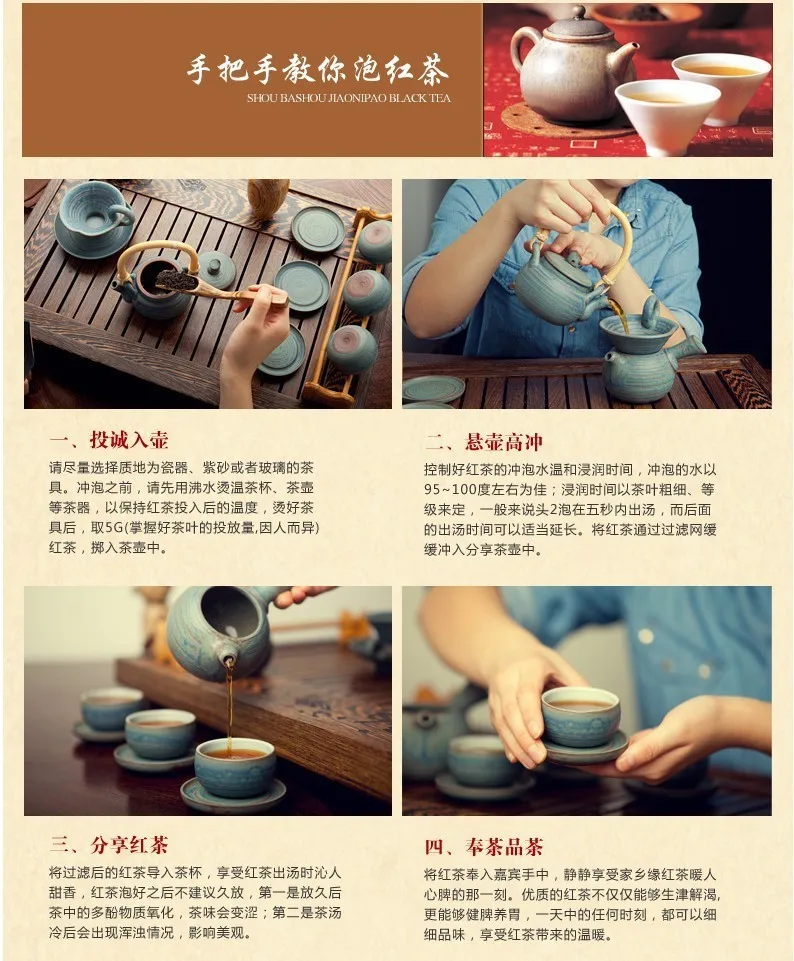 手把手教你泡红茶
SHOU BASHOU JIAONIPAO BLACK TEA

一、投诚入壶

请尽量选择质地为瓷器、紫砂或者玻璃的茶具。冲泡之前，请先用沸水烫温茶杯、茶壶等茶器，以保持红茶投入后的温度，烫好茶具后，取5G(掌握好茶叶的投放量,因人而异)红茶，掷入茶壶中。

二、悬壶高冲

控制好红茶的冲泡水温和浸润时间，冲泡的水以95~100度左右为佳；浸润时间以茶叶粗细、等级来定，一般来说头2泡在五秒内出汤，而后面的出汤时间可以适当延长。将红茶通过过滤网缓缓冲入分享茶壶中。

三、分享红茶

将过滤后的红茶导入茶杯，享受红茶出汤时沁人甜香，红茶泡好之后不建议久放，第一是放久后茶中的多酚物质氧化，茶味会变涩；第二是茶汤冷后会出现浑浊情况，影响美观。

四、奉茶品茶

将红茶奉入嘉宾手中，静静享受家乡缘红茶暖人心脾的那一刻。优质的红茶不仅仅能够生津解渴，更能够健脾养胃，一天中的任何时刻，都可以细细品味，享受红茶带来的温暖。