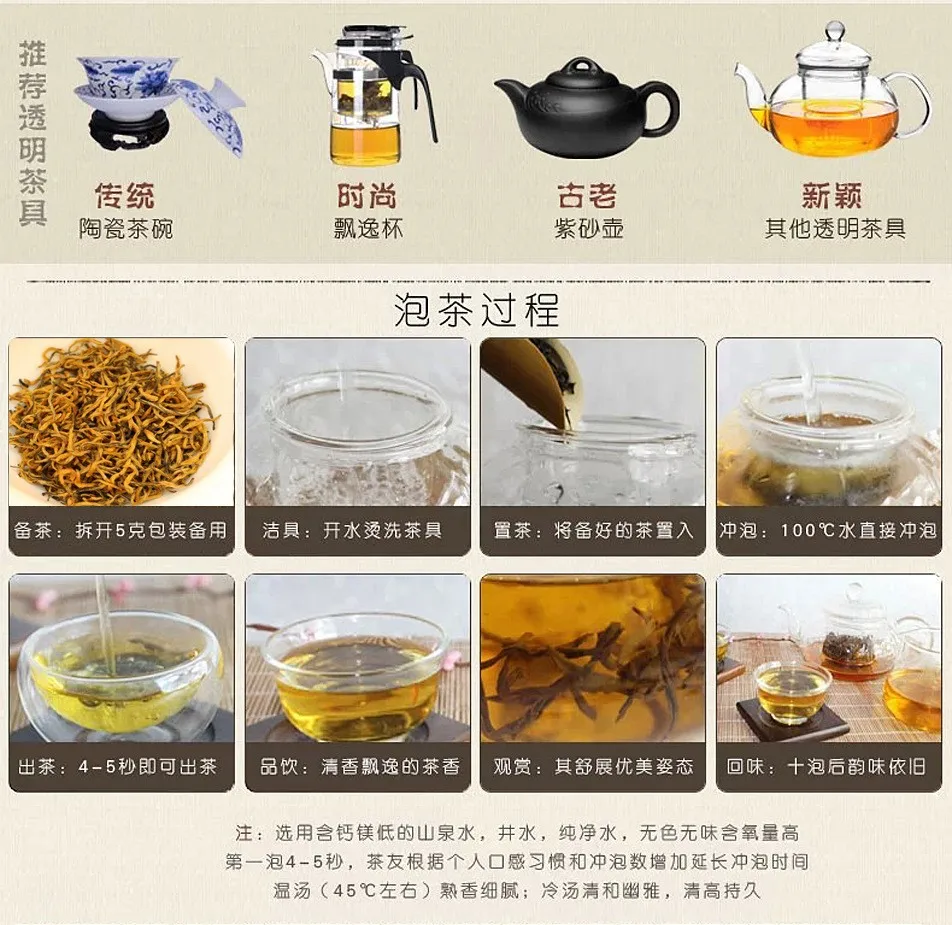 推荐透明茶具

传统
陶瓷茶碗

时尚
飘逸杯

古老
紫砂壶

新颖
其他透明茶具

泡茶过程

备茶：拆开5克包装备用

洁具：开水烫洗茶具

置茶：将备好的茶置入

冲泡：100℃水直接冲泡

出茶：4-5秒即可出茶

品饮：清香飘逸的茶香

观赏：其舒展优美姿态

回味：十泡后韵味依旧

注：选用含钙镁低的山泉水，井水，纯净水，无色无味含氧量高
第一泡4-5秒，茶友根据个人口感习惯和冲泡数增加延长冲泡时间
温汤（45℃左右）熟香细腻；冷汤清和幽雅，清高持久