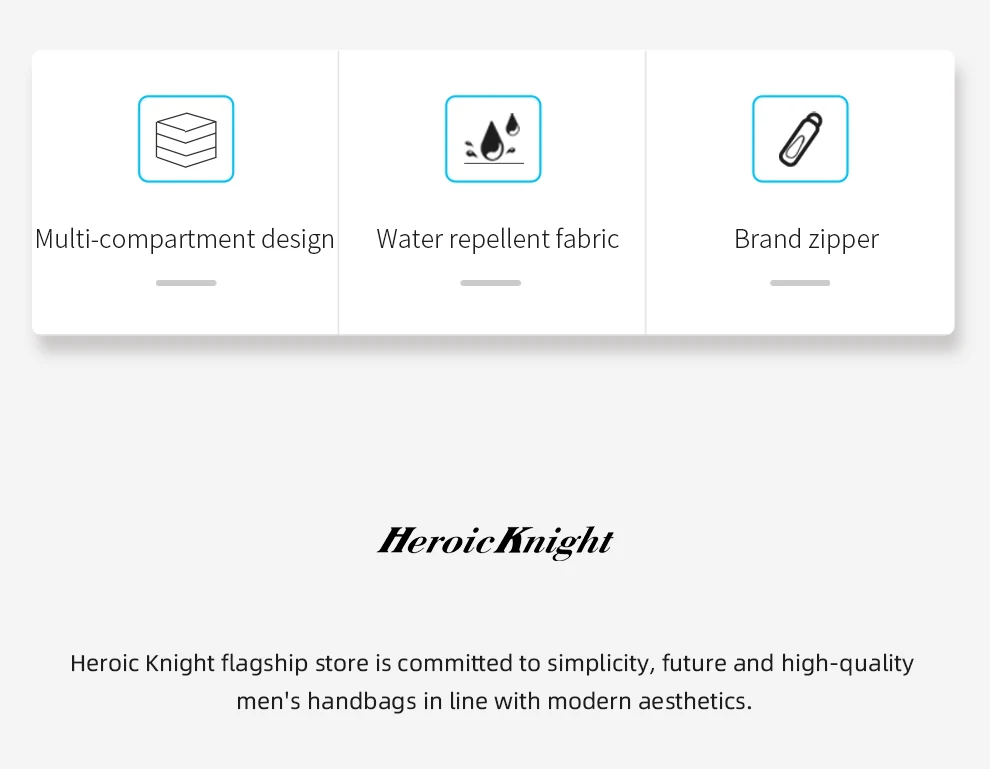 Multi-compartment design

Water repellent fabric

Brand zipper

HeroicKnight

Heroic Knight flagship store is committed to simplicity, future and high-quality men's handbags in line with modern aesthetics.