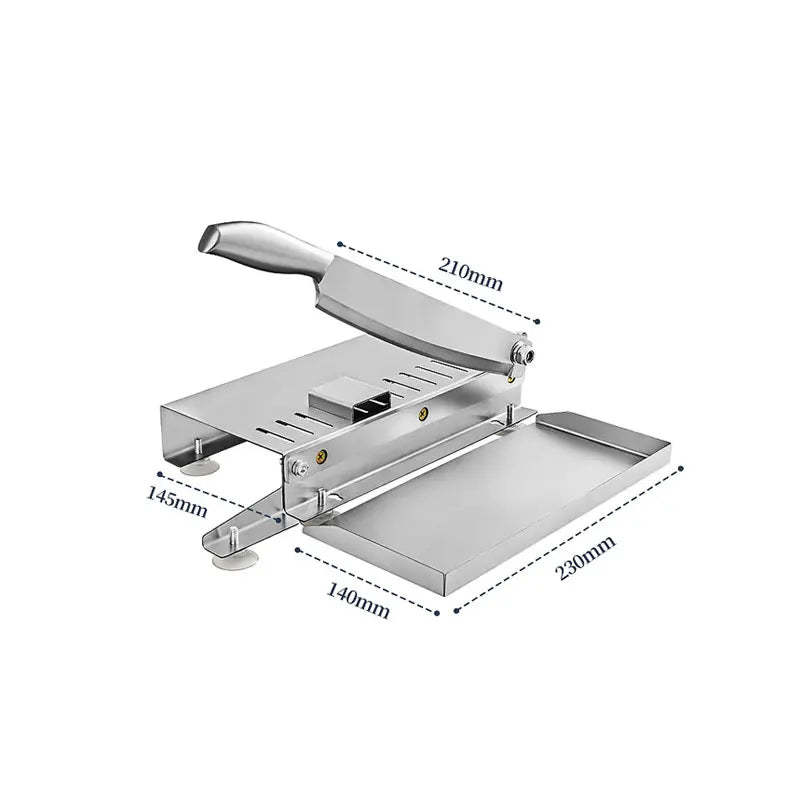 210mm

145mm

140mm

230mm