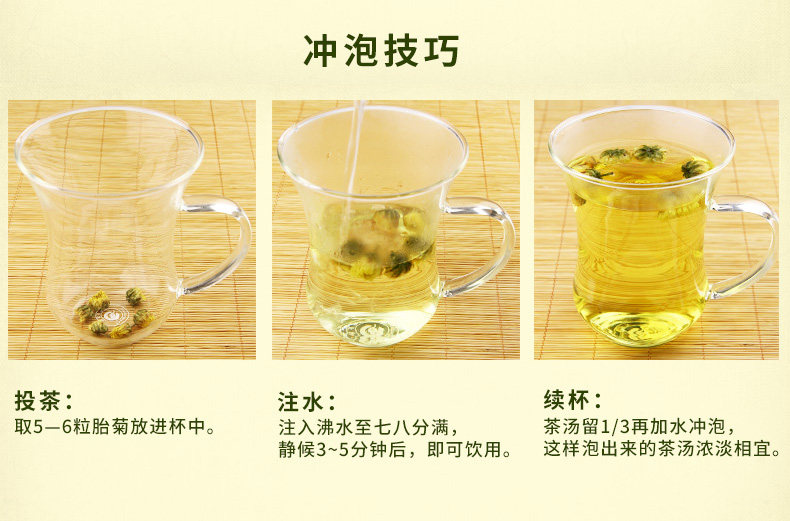 冲泡技巧

投茶：
取5—6粒胎菊放进杯中。

注水：
注入沸水至七八分满，
静候3~5分钟后，即可饮用。

续杯：
茶汤留1/3再加水冲泡，
这样泡出来的茶汤浓淡相宜。