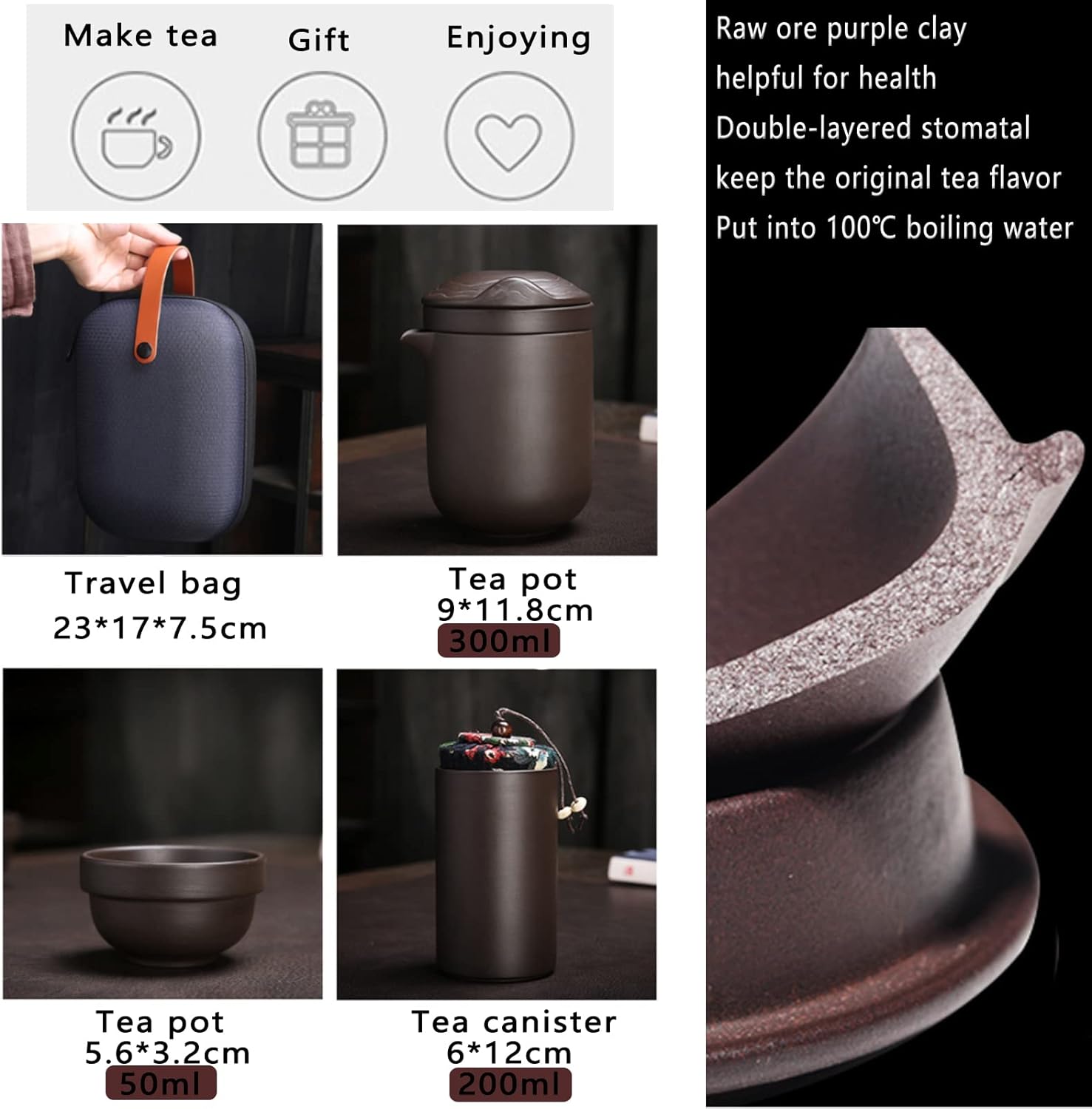 Make tea

Gift

Enjoying

Travel bag
23*17*7.5cm

Tea pot
9*11.8cm
300ml

Tea pot
5.6*3.2cm
50ml

Tea canister
6*12cm
200ml

Raw ore purple clay
helpful for health
Double-layered stomatal
keep the original tea flavor
Put into 100℃ boiling water