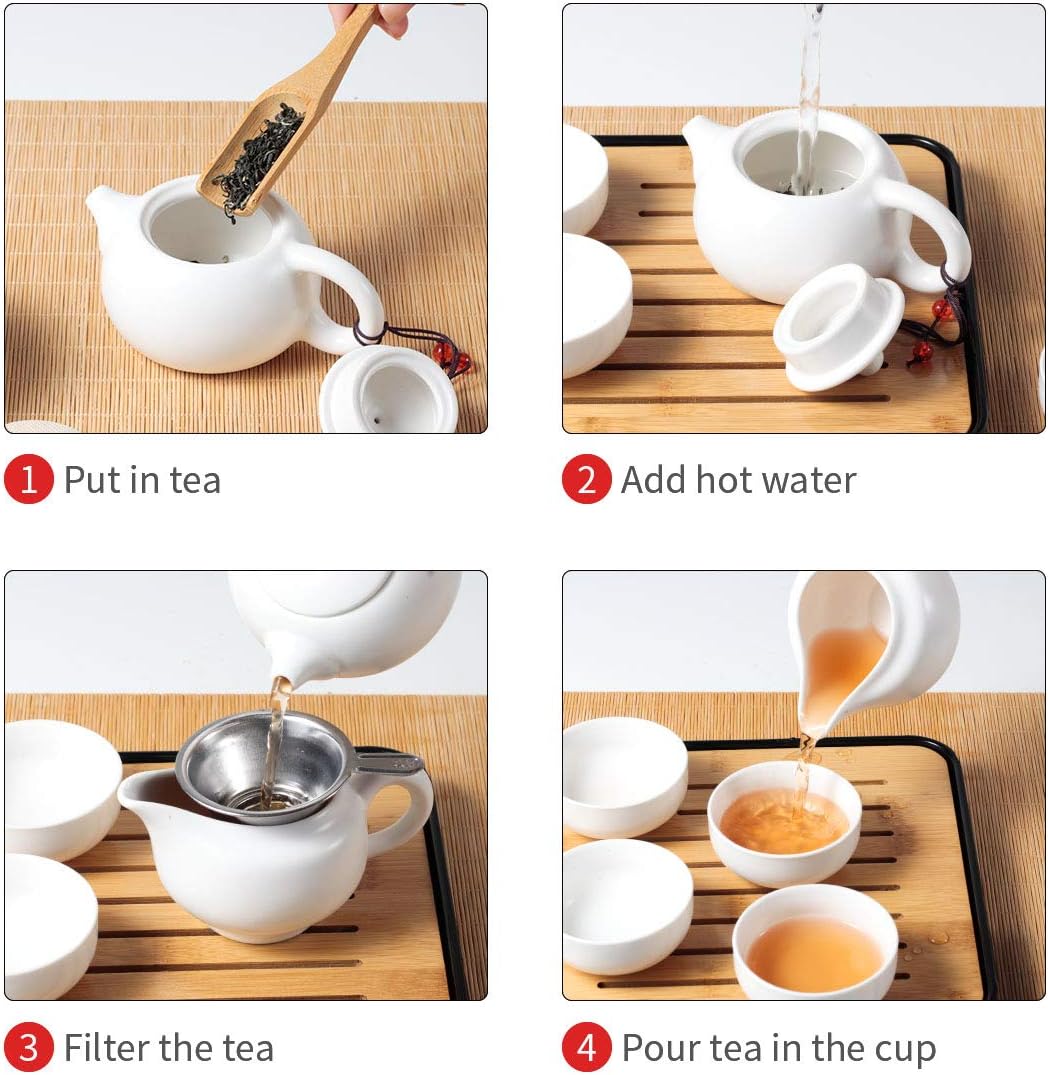 1 Put in tea

2 Add hot water

3 Filter the tea

4 Pour tea in the cup