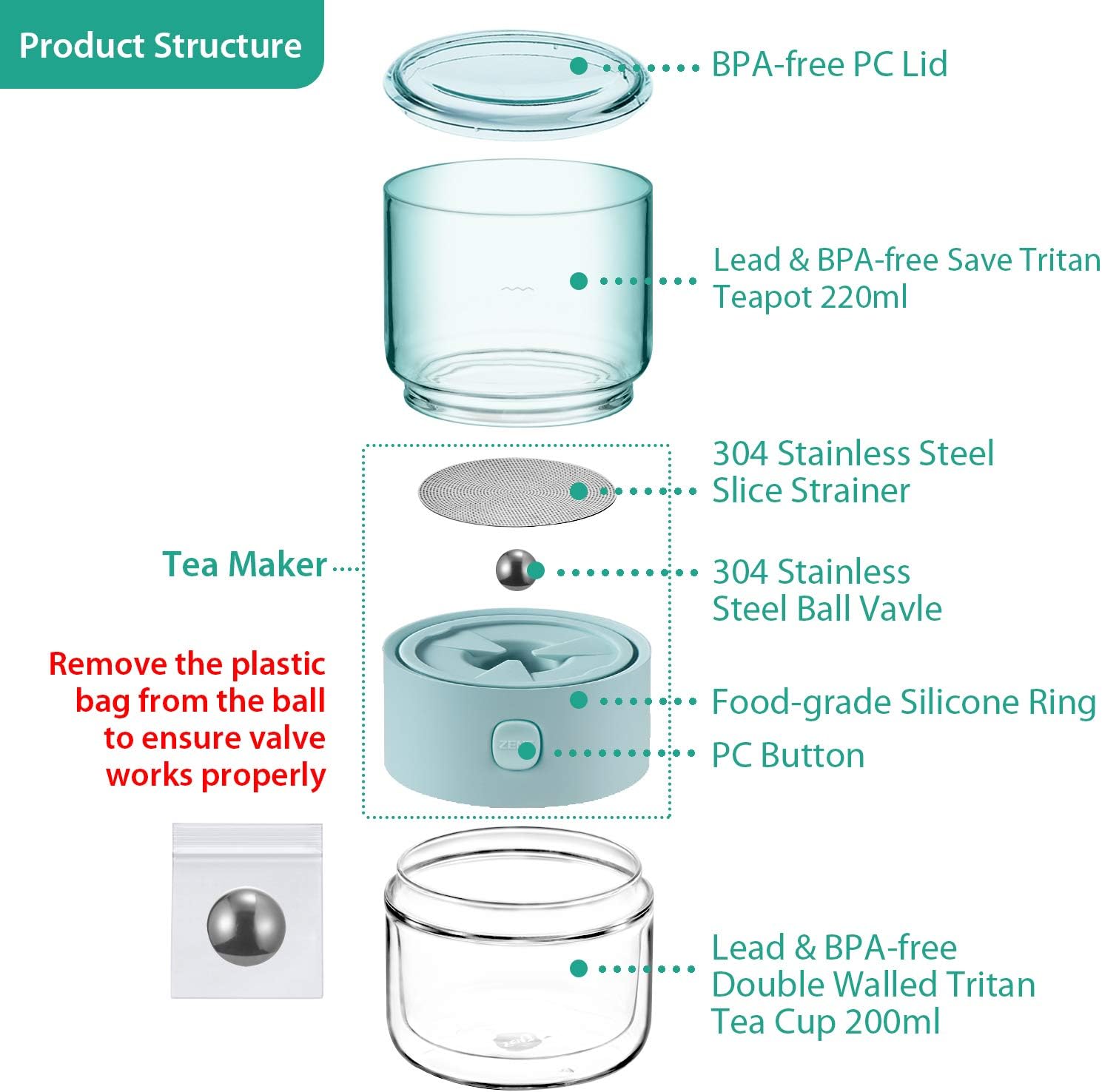 Product Structure

BPA-free PC Lid

Lead & BPA-free Save Tritan Teapot 220ml

304 Stainless Steel Slice Strainer

Tea Maker

304 Stainless Steel Ball Vavle

Remove the plastic bag from the ball to ensure valve works properly

Food-grade Silicone Ring

PC Button

Lead & BPA-free Double Walled Tritan Tea Cup 200ml