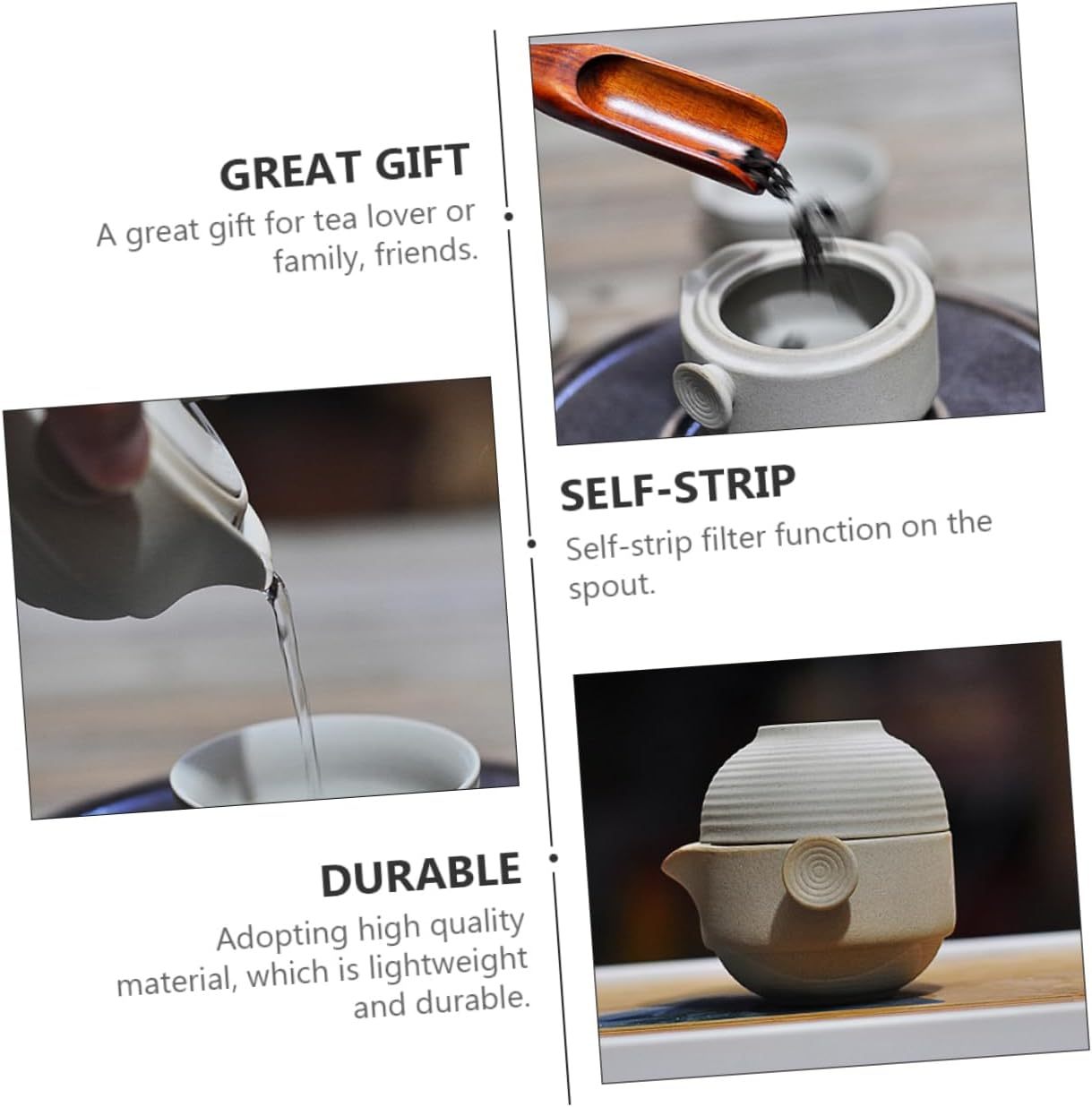 GREAT GIFT

A great gift for tea lover or family, friends.

SELF-STRIP

Self-strip filter function on the spout.

DURABLE

Adopting high quality material, which is lightweight and durable.