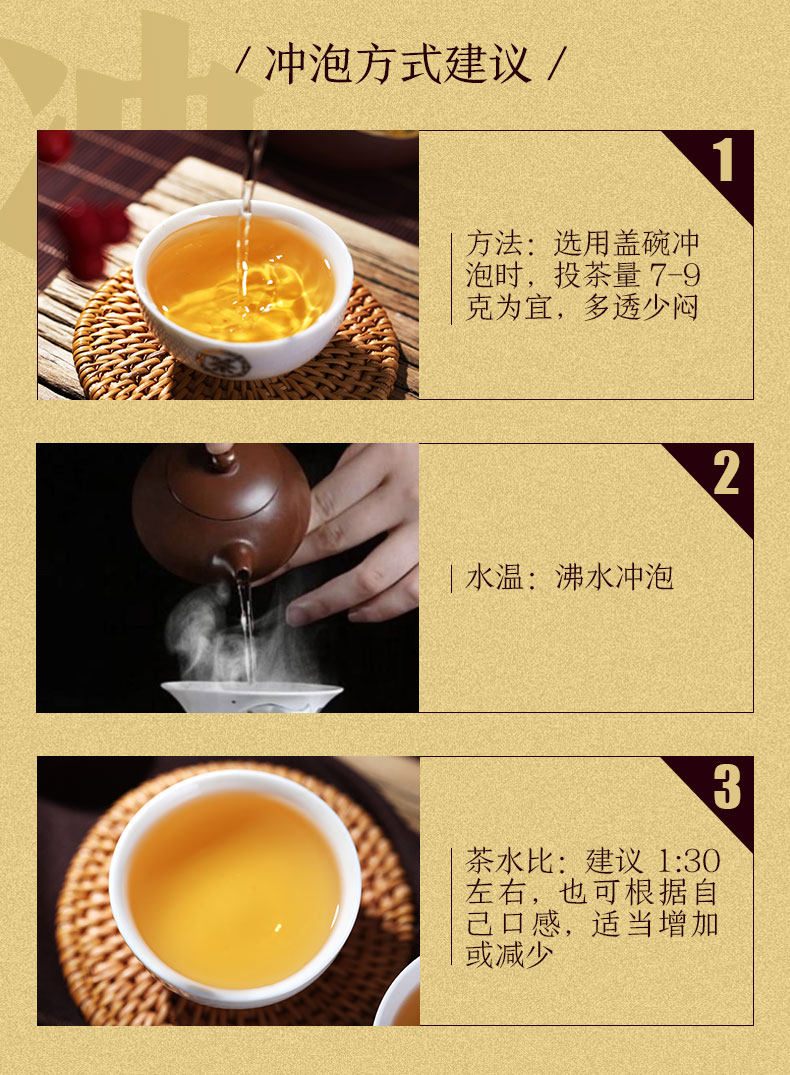 / 冲泡方式建议 /

1

方法：选用盖碗冲泡时，投茶量 7-9 克为宜，多透少闷

2

水温：沸水冲泡

3

茶水比：建议 1:30 左右，也可根据自己口感，适当增加或减少