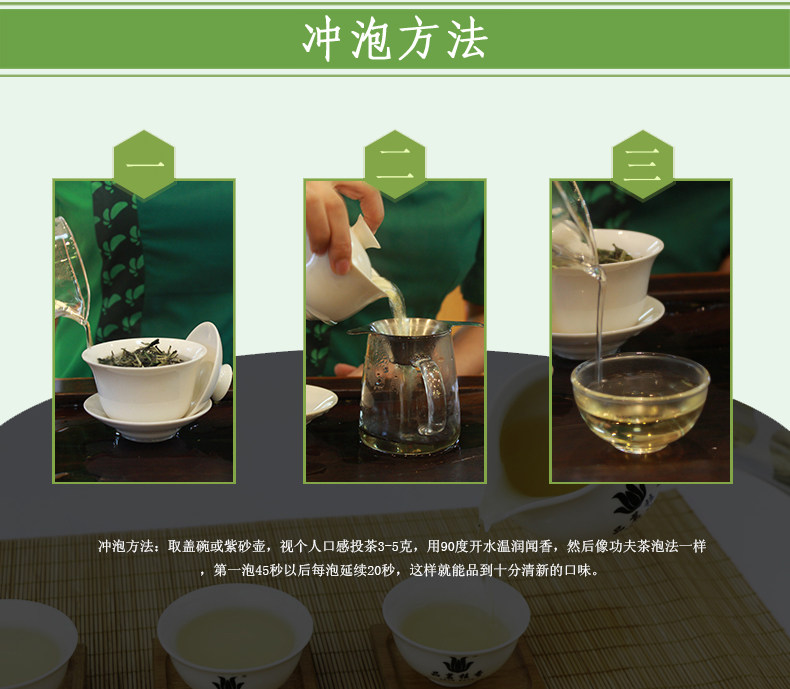 冲泡方法

一

二

三

冲泡方法：取盖碗或紫砂壶，视个人口感投茶3-5克，用90度开水温润闻香，然后像功夫茶泡法一样，第一泡45秒以后每泡延续20秒，这样就能品到十分清新的口味。