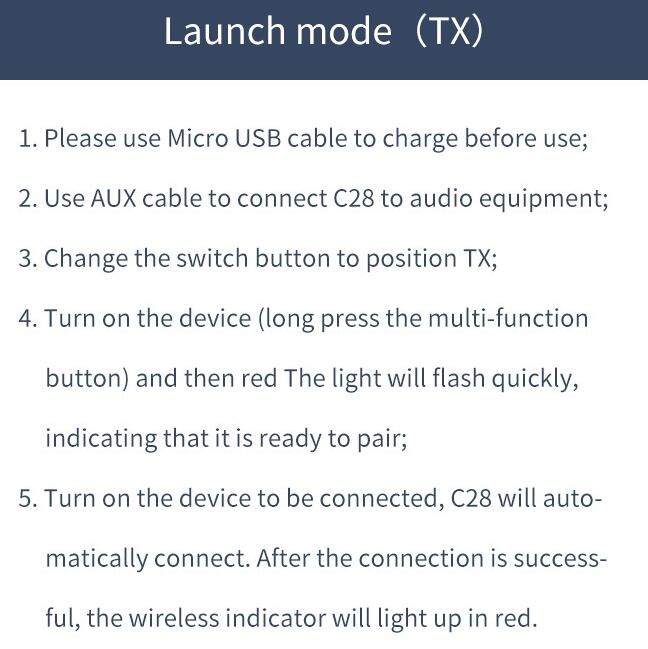 Launch mode（TX)

1. Please use Micro USB cable to charge before use;

2. Use AUX cable to connect C28 to audio equipment;

3. Change the switch button to position TX;

4. Turn on the device (long press the multi-function button) and then red The light will flash quickly, indicating that it is ready to pair;

5. Turn on the device to be connected, C28 will automatically connect. After the connection is successful, the wireless indicator will light up in red.