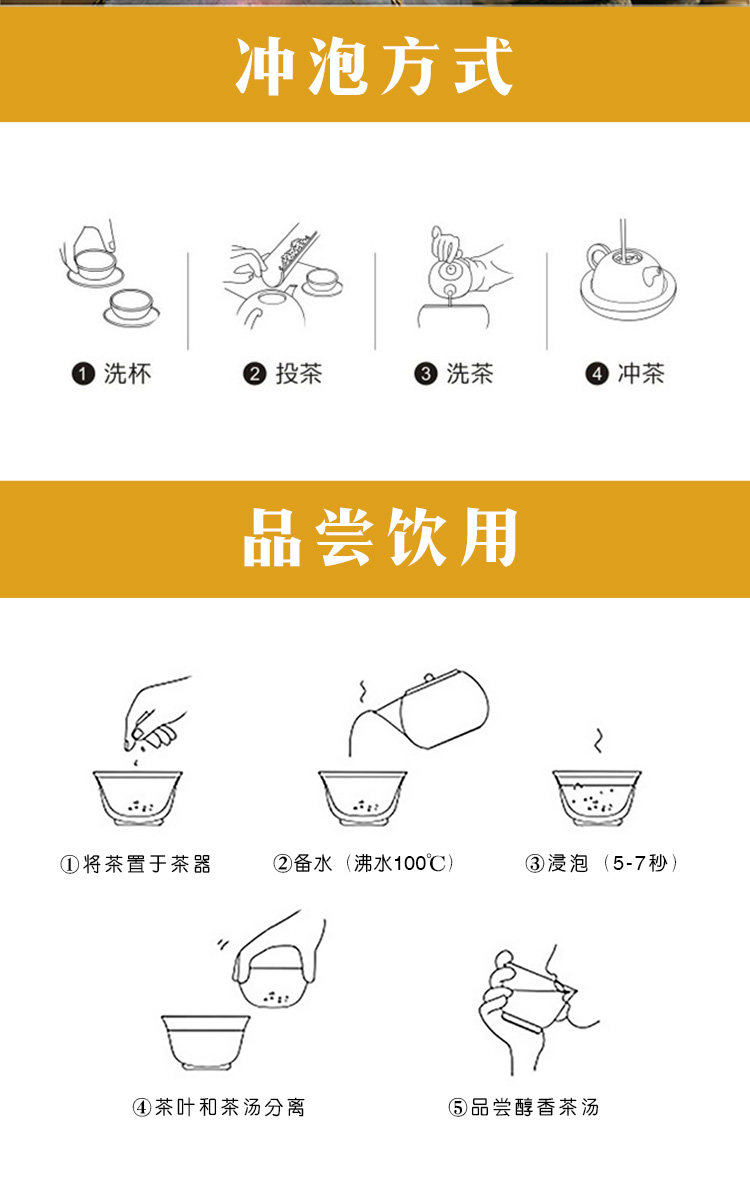 冲泡方式

❶ 洗杯 ❷ 投茶 ❸ 洗茶 ❹ 冲茶

品尝饮用

①将茶置于茶器 ②备水（沸水100℃） ③浸泡（5-7秒）

④茶叶和茶汤分离 ⑤品尝醇香茶汤