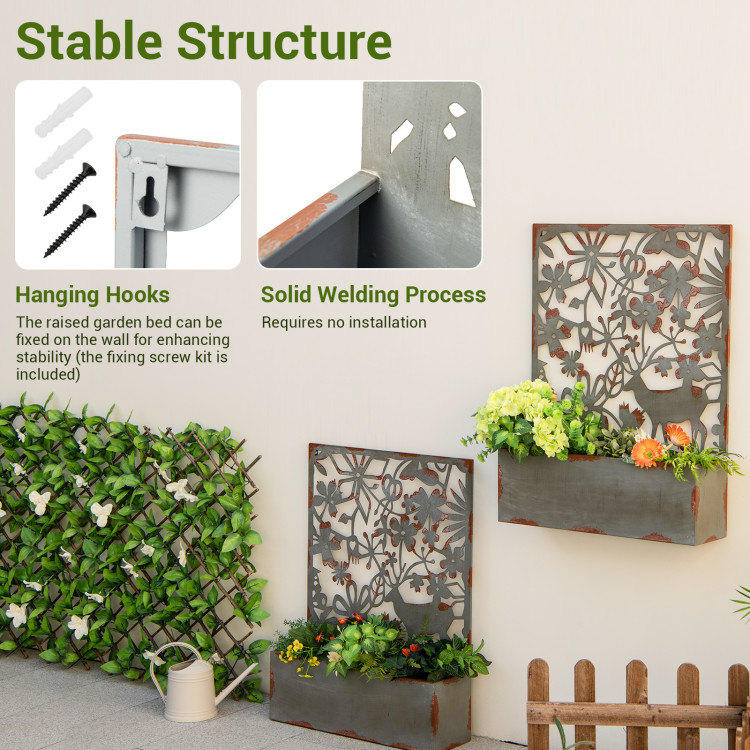 Stable Structure

Hanging Hooks

The raised garden bed can be fixed on the wall for enhancing stability (the fixing screw kit is included)

Solid Welding Process

Requires no installation