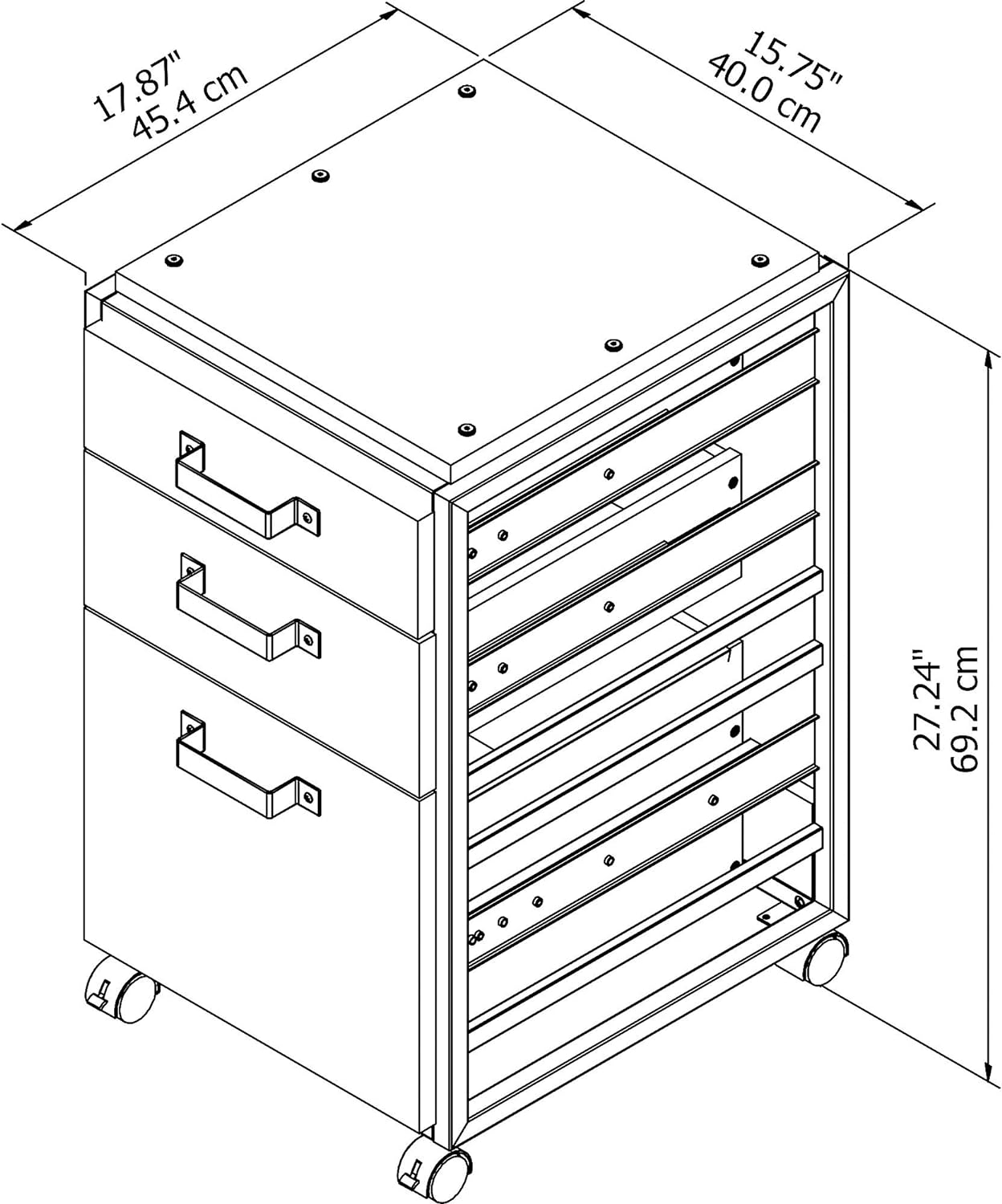 17.87"
45.4 cm

15.75"
40.0 cm

27.24"
69.2 cm