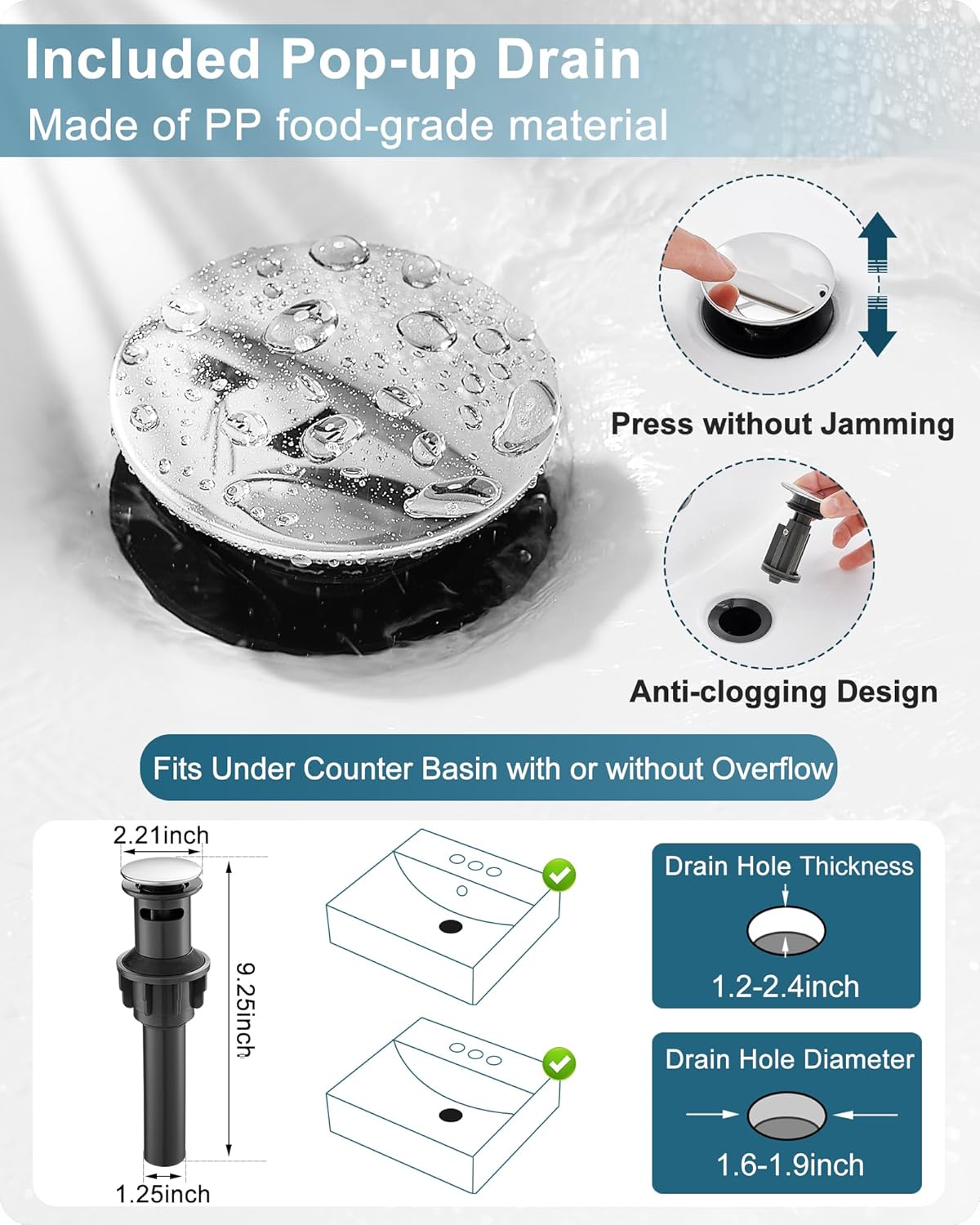 Included Pop-up Drain
Made of PP food-grade material

Press without Jamming

Anti-clogging Design

Fits Under Counter Basin with or without Overflow

2.21inch

9.25inch

1.25inch

Drain Hole Thickness

1.2-2.4inch

Drain Hole Diameter

1.6-1.9inch