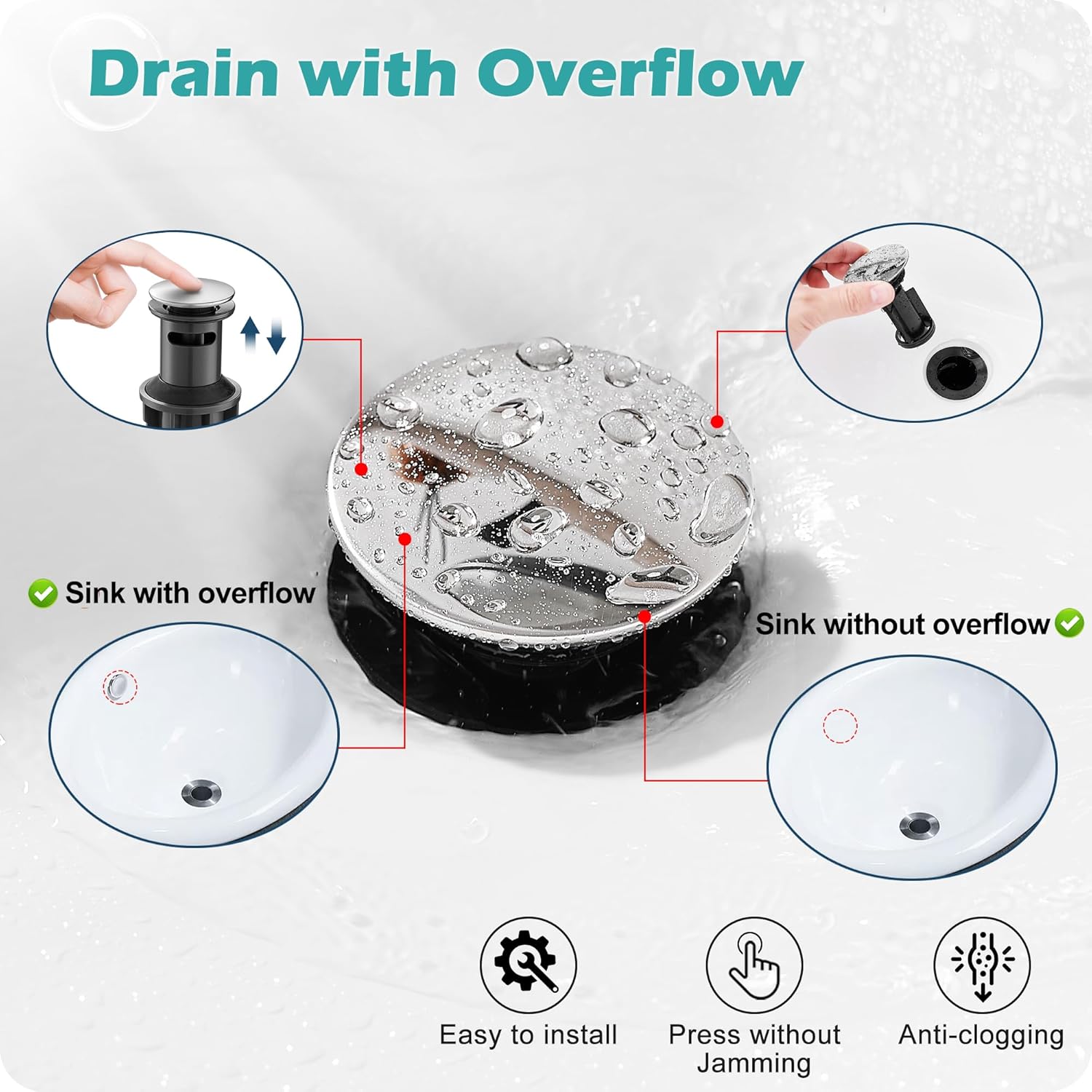 Drain with Overflow

Sink with overflow

Sink without overflow

Easy to install

Press without Jamming

Anti-clogging