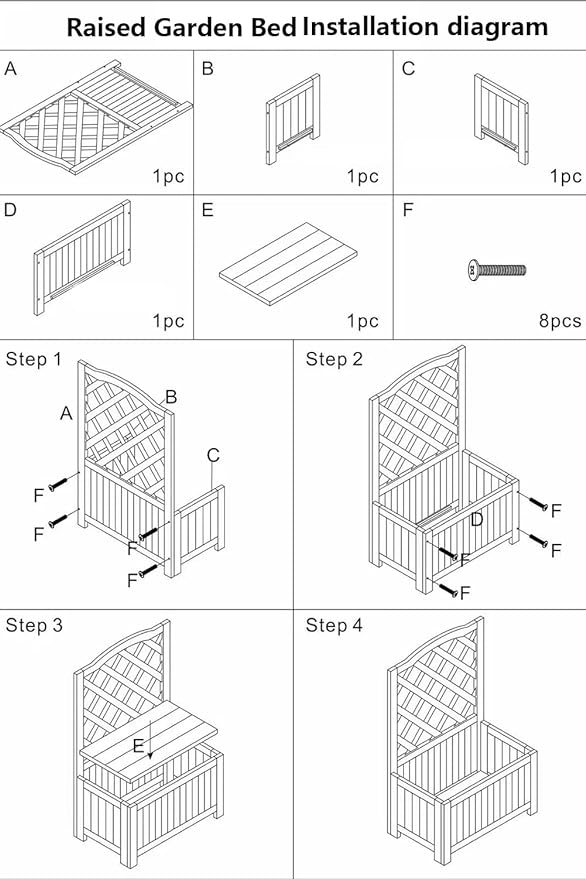 Raised Garden Bed Installation diagram

A
1pc

B
1pc

C
1pc

D
1pc

E
1pc

F
8pcs

Step 1
A
B
C
F
F
F
F

Step 2
D
F
F
F
F

Step 3
E

Step 4