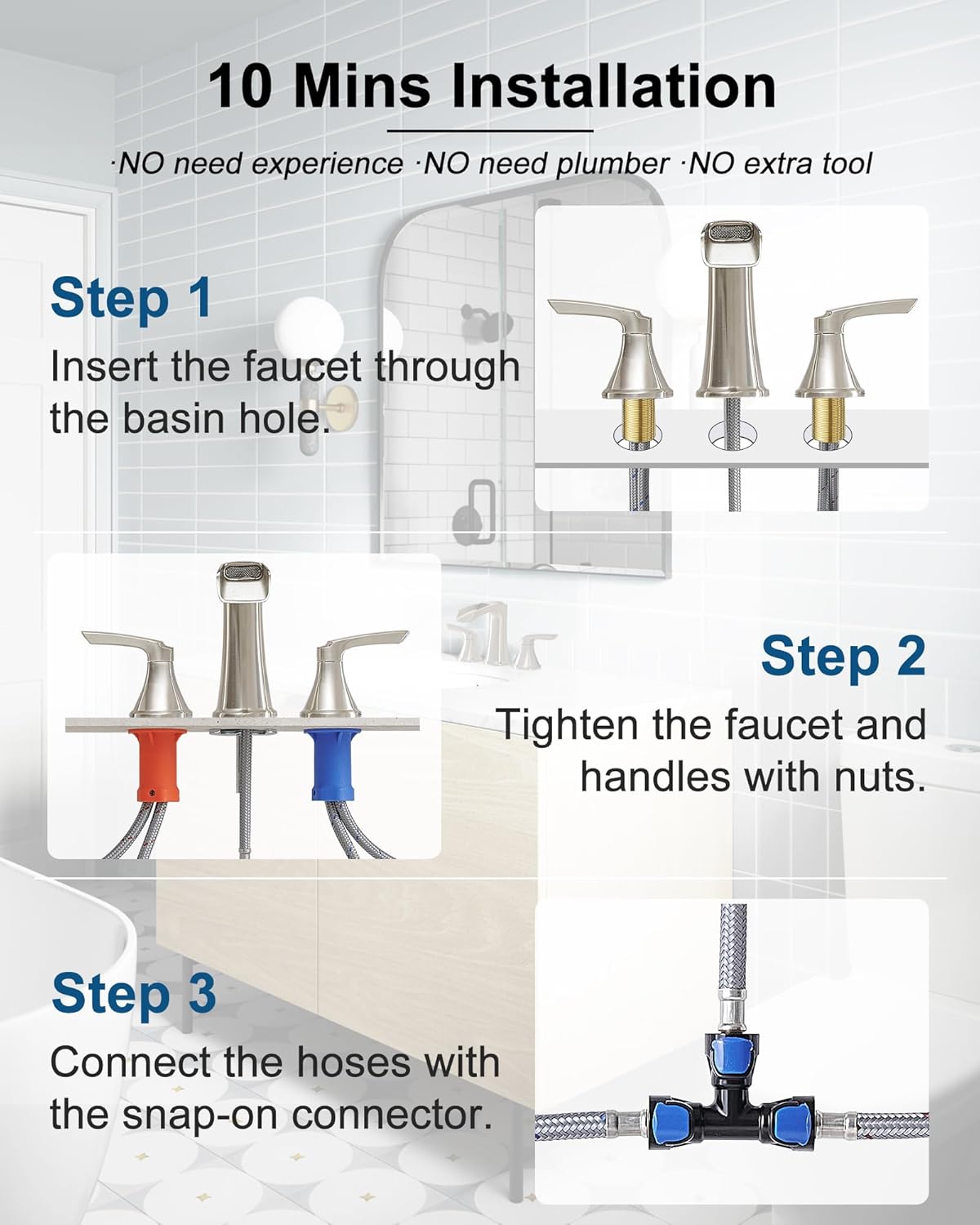 10 Mins Installation

·NO need experience ·NO need plumber ·NO extra tool

Step 1

Insert the faucet through the basin hole.

Step 2

Tighten the faucet and handles with nuts.

Step 3

Connect the hoses with the snap-on connector.