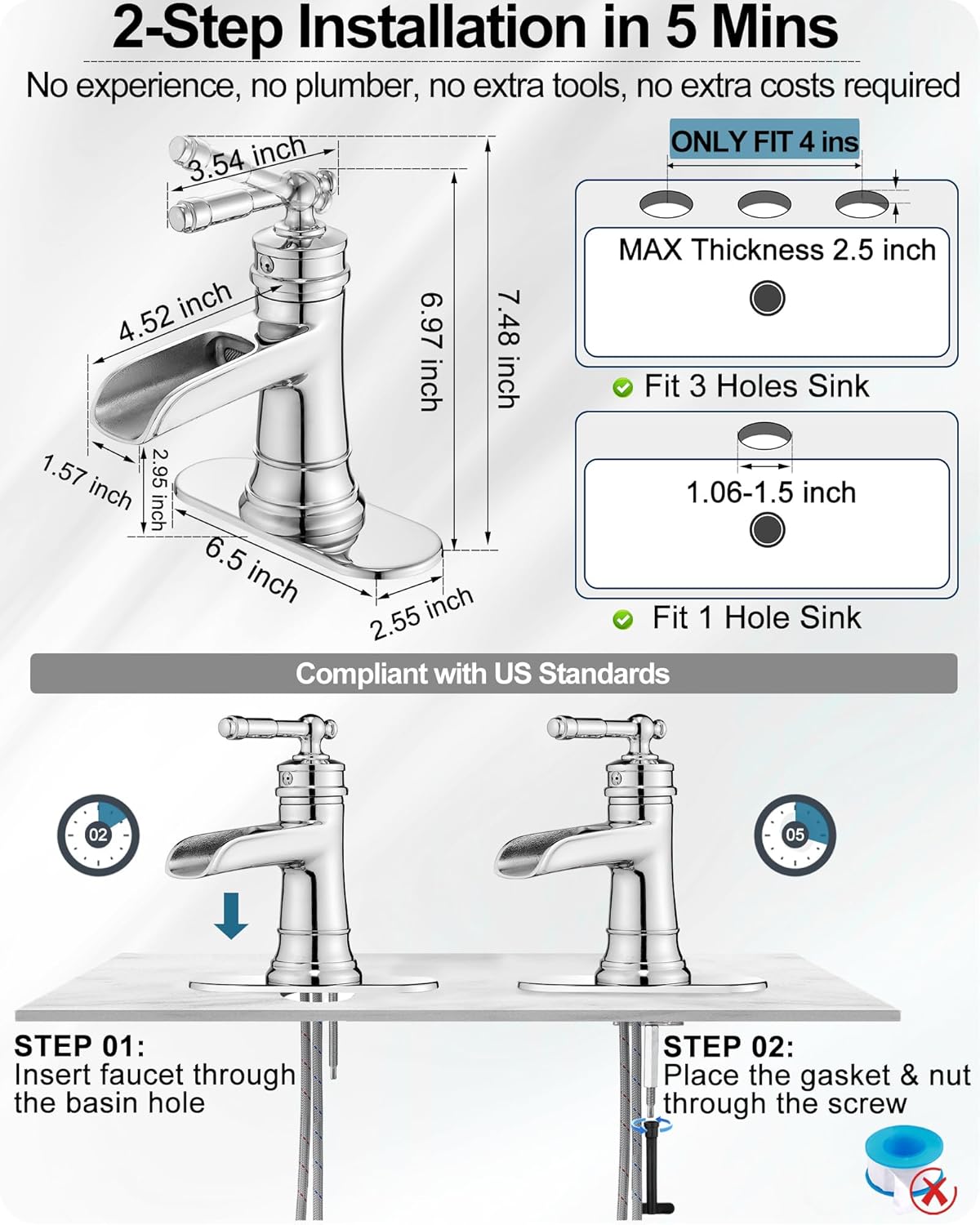 2-Step Installation in 5 Mins

No experience, no plumber, no extra tools, no extra costs required

3.54 inch

4.52 inch

6.97 inch

7.48 inch

1.57 inch

2.95 inch

6.5 inch

2.55 inch

ONLY FIT 4 ins

MAX Thickness 2.5 inch

Fit 3 Holes Sink

1.06-1.5 inch

Fit 1 Hole Sink

Compliant with US Standards

02

05

STEP 01:
Insert faucet through the basin hole

STEP 02:
Place the gasket & nut through the screw