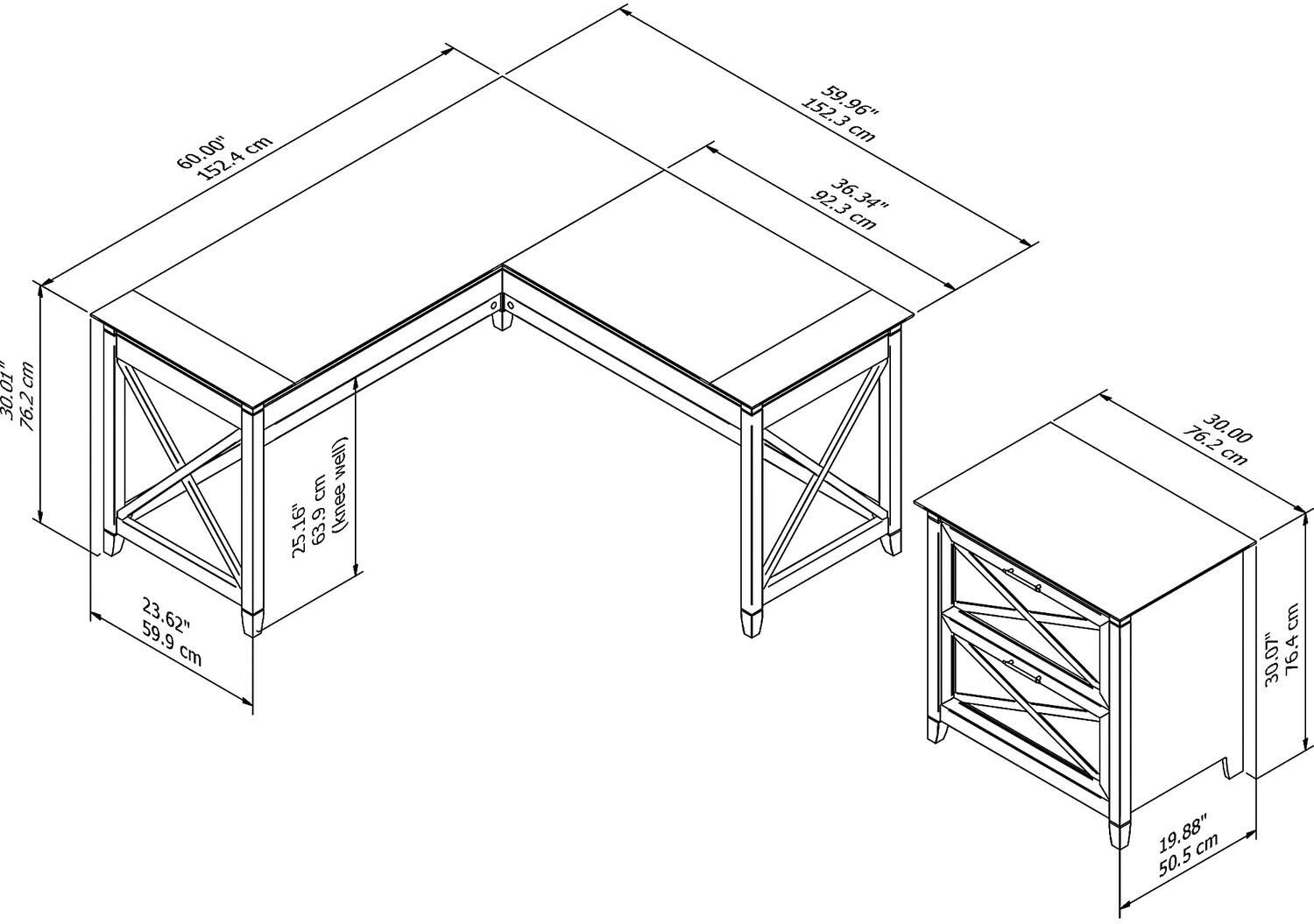 60.00"
152.4 cm

59.96"
152.3 cm

36.34"
92.3 cm

30.01"
76.2 cm

25.16"
63.9 cm
(knee well)

23.62"
59.9 cm

30.00
76.2 cm

30.07"
76.4 cm

19.88"
50.5 cm