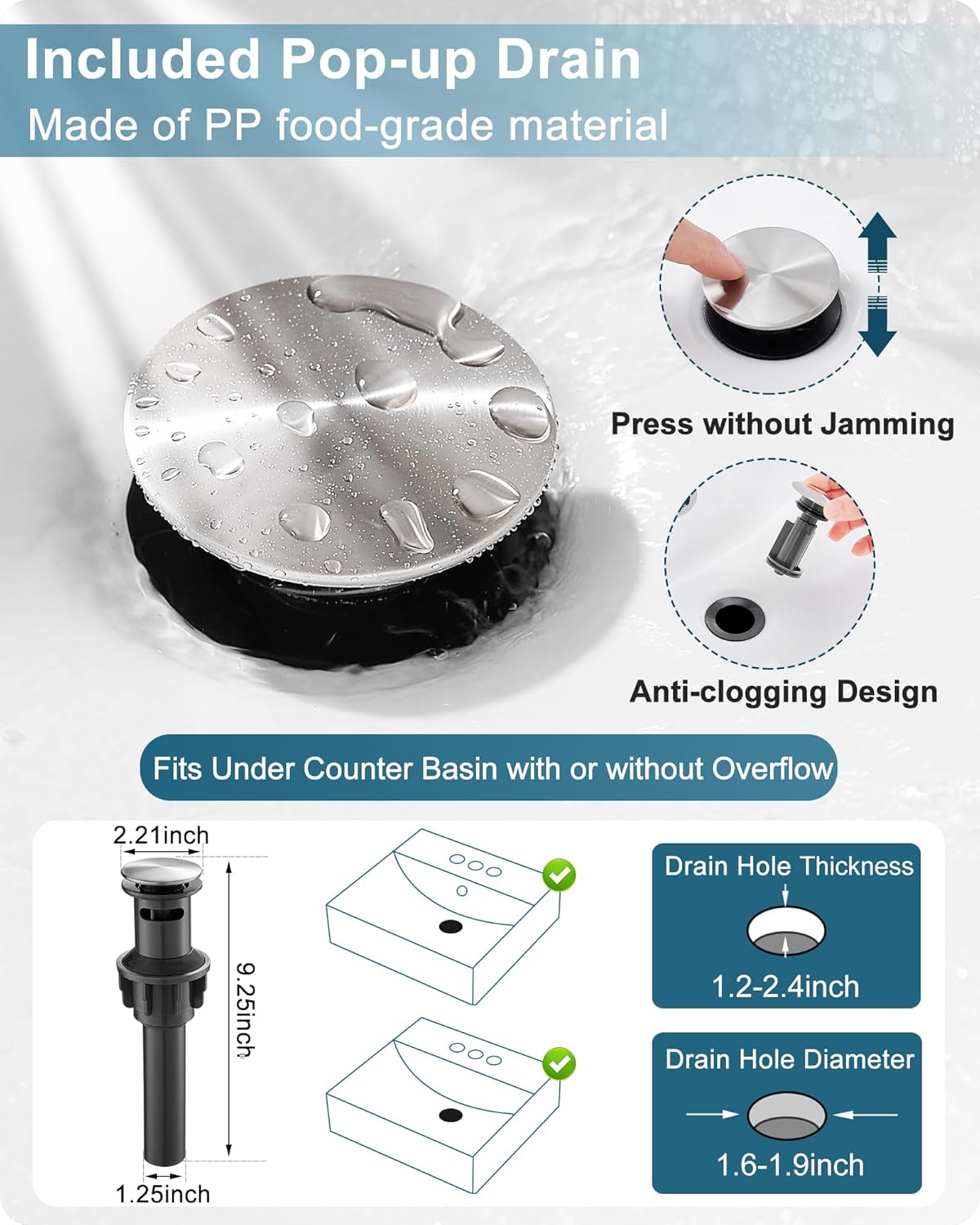 Included Pop-up Drain

Made of PP food-grade material

Press without Jamming

Anti-clogging Design

Fits Under Counter Basin with or without Overflow

2.21inch

9.25inch

1.25inch

Drain Hole Thickness

1.2-2.4inch

Drain Hole Diameter

1.6-1.9inch