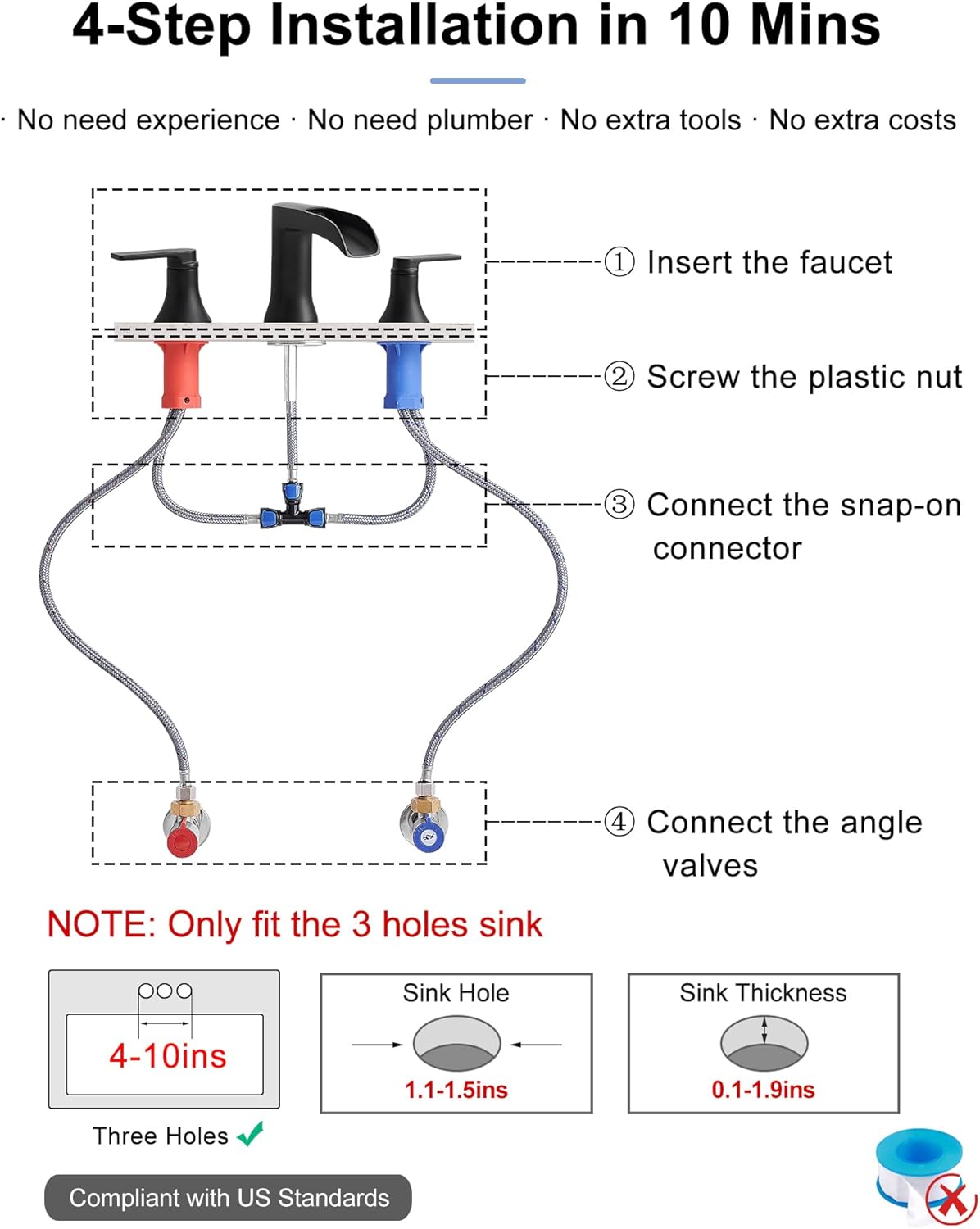 4-Step Installation in 10 Mins

· No need experience · No need plumber · No extra tools · No extra costs

① Insert the faucet

② Screw the plastic nut

③ Connect the snap-on connector

④ Connect the angle valves

NOTE: Only fit the 3 holes sink

4-10ins

Three Holes

Sink Hole

1.1-1.5ins

Sink Thickness

0.1-1.9ins

Compliant with US Standards