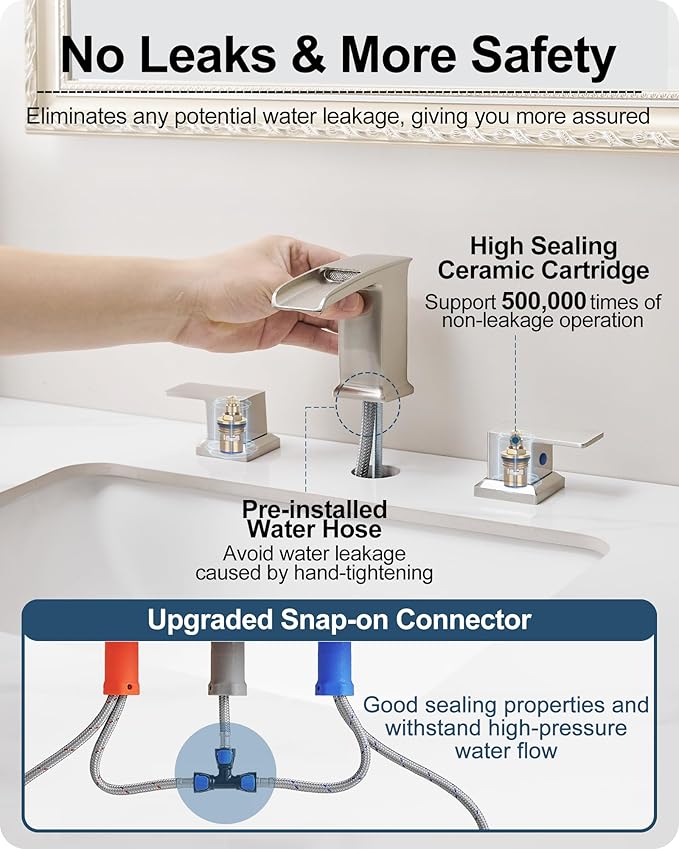 No Leaks & More Safety

Eliminates any potential water leakage, giving you more assured

High Sealing Ceramic Cartridge
Support 500,000 times of non-leakage operation

Pre-installed Water Hose
Avoid water leakage caused by hand-tightening

Upgraded Snap-on Connector

Good sealing properties and withstand high-pressure water flow