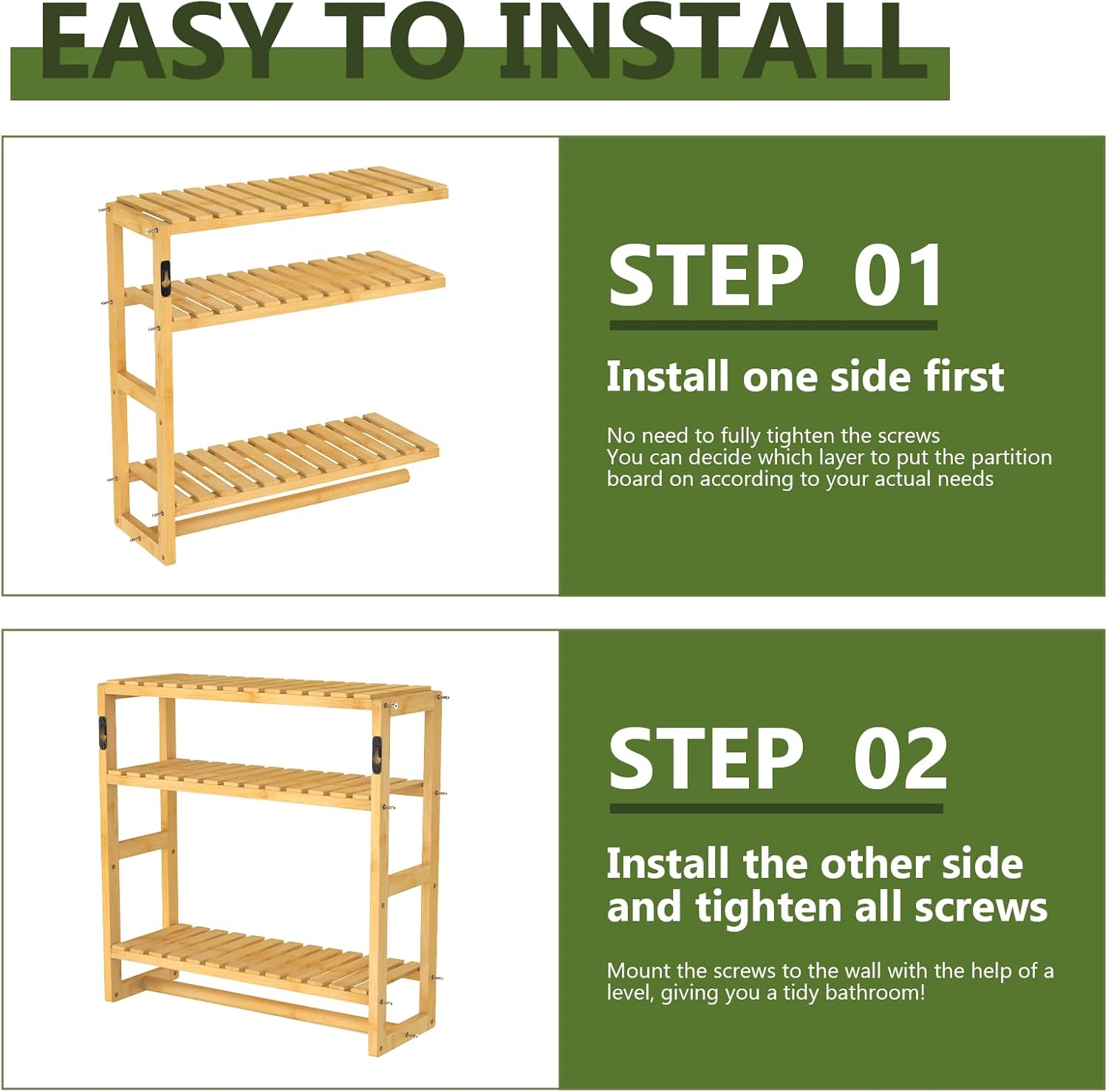 EASY TO INSTALL

STEP 01

Install one side first

No need to fully tighten the screws
You can decide which layer to put the partition board on according to your actual needs

STEP 02

Install the other side and tighten all screws

Mount the screws to the wall with the help of a level, giving you a tidy bathroom!