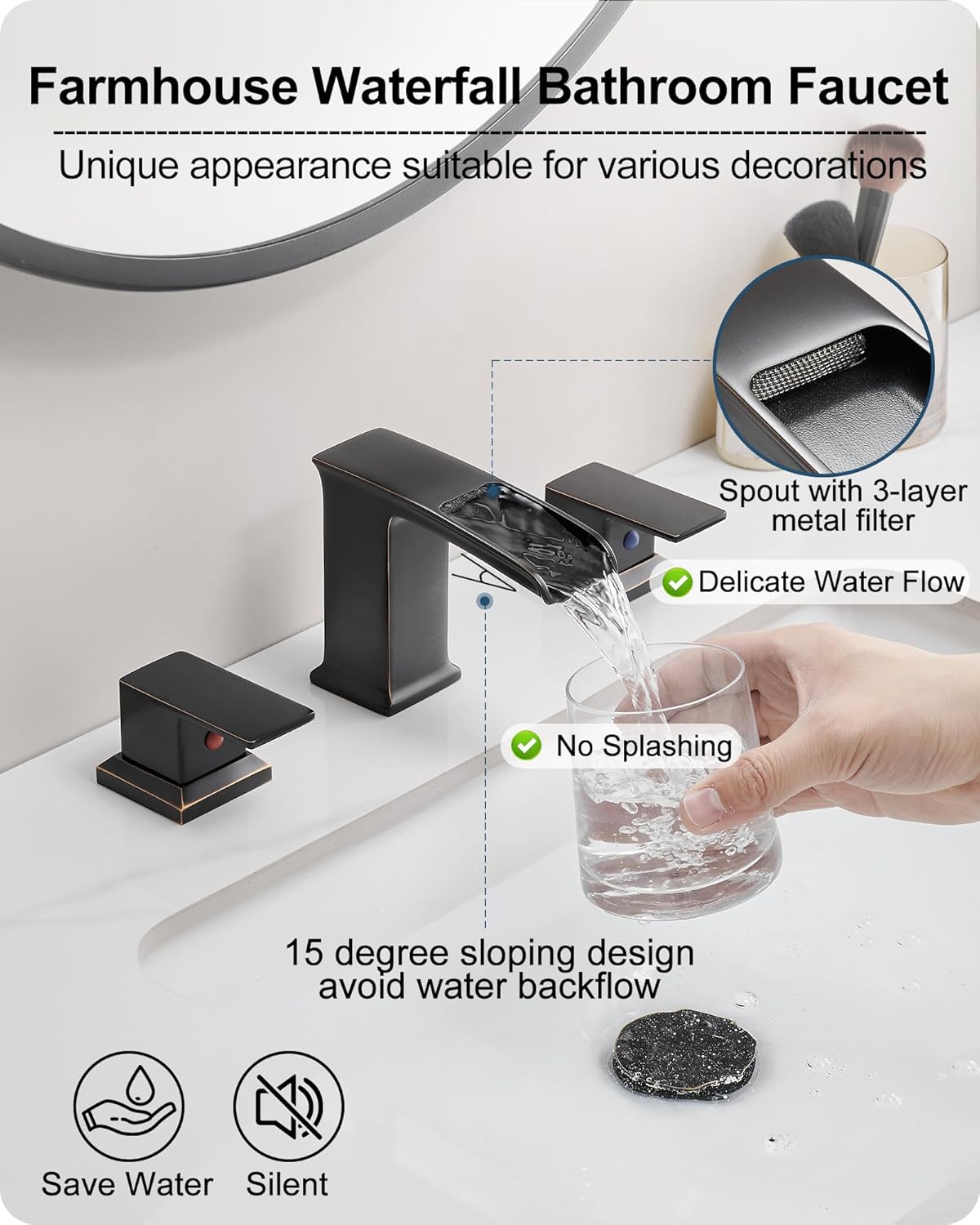 Farmhouse Waterfall Bathroom Faucet

Unique appearance suitable for various decorations

Spout with 3-layer metal filter

Delicate Water Flow

No Splashing

15 degree sloping design avoid water backflow

Save Water

Silent