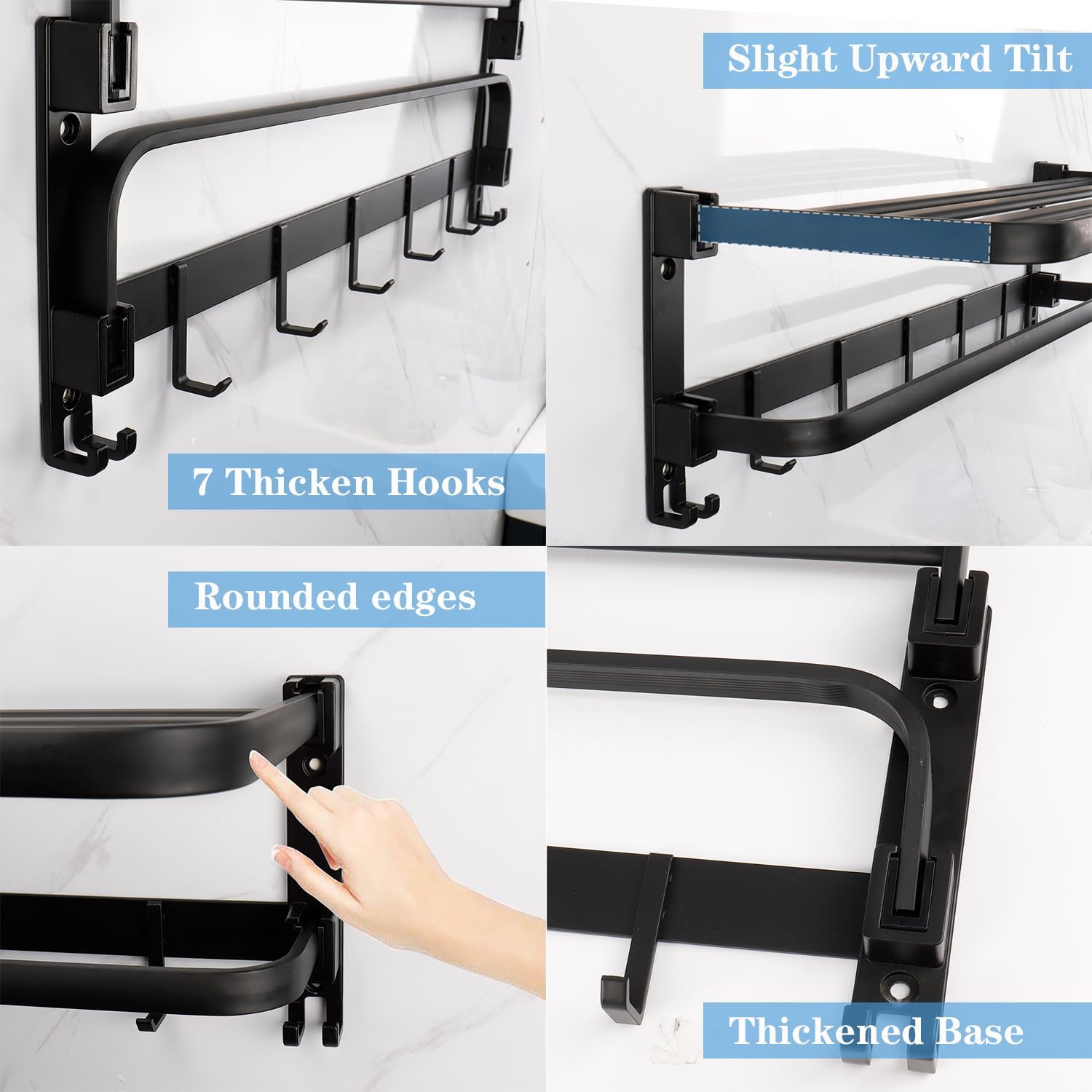 Slight Upward Tilt

7 Thicken Hooks

Rounded edges

Thickened Base