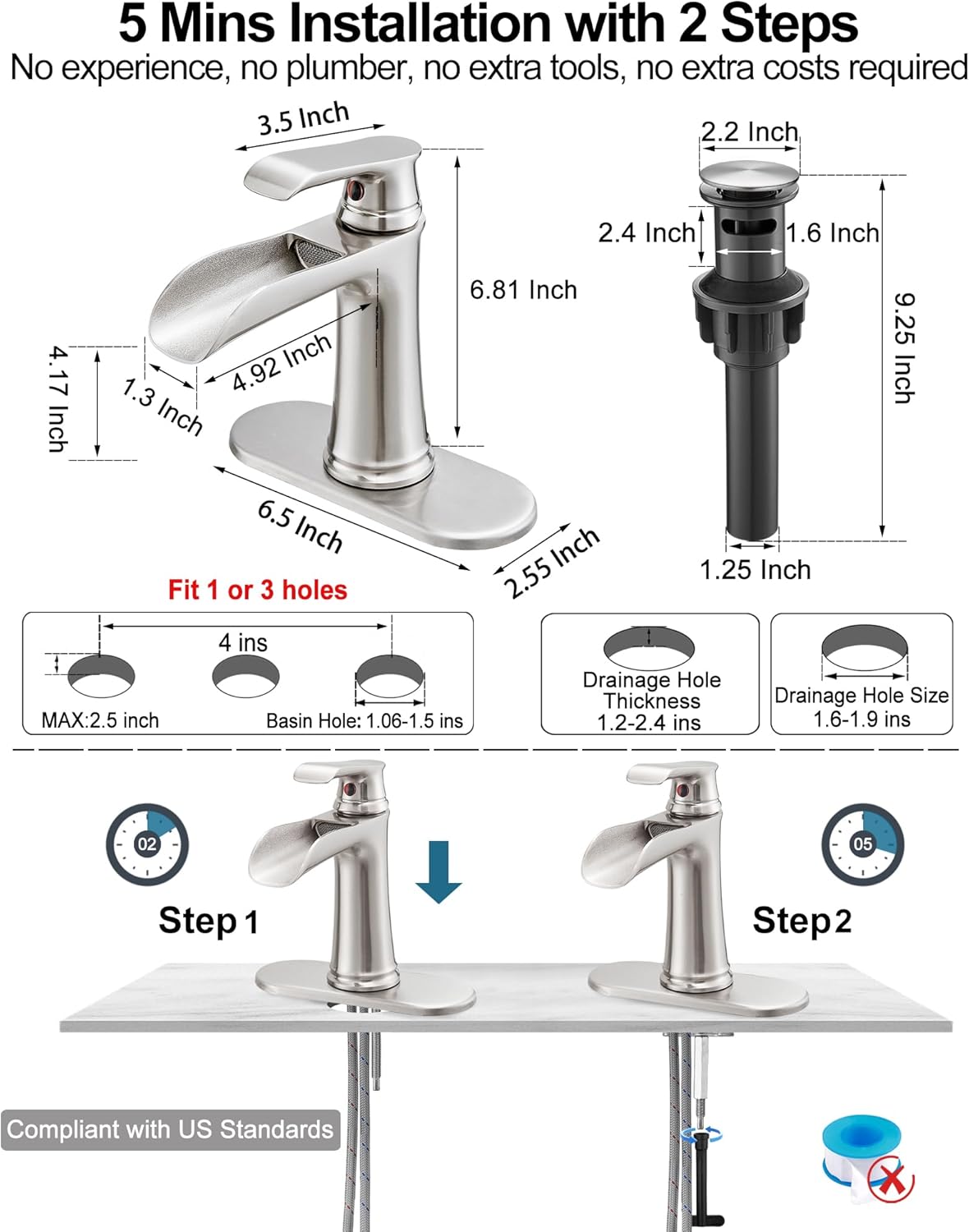 5 Mins Installation with 2 Steps
No experience, no plumber, no extra tools, no extra costs required

3.5 Inch
6.81 Inch
4.92 Inch
1.3 Inch
4.17 Inch
6.5 Inch
2.55 Inch

2.2 Inch
2.4 Inch
1.6 Inch
9.25 Inch
1.25 Inch

Fit 1 or 3 holes

4 ins
MAX:2.5 inch
Basin Hole: 1.06-1.5 ins

Drainage Hole Thickness 1.2-2.4 ins

Drainage Hole Size 1.6-1.9 ins

02
Step 1

05
Step 2

Compliant with US Standards