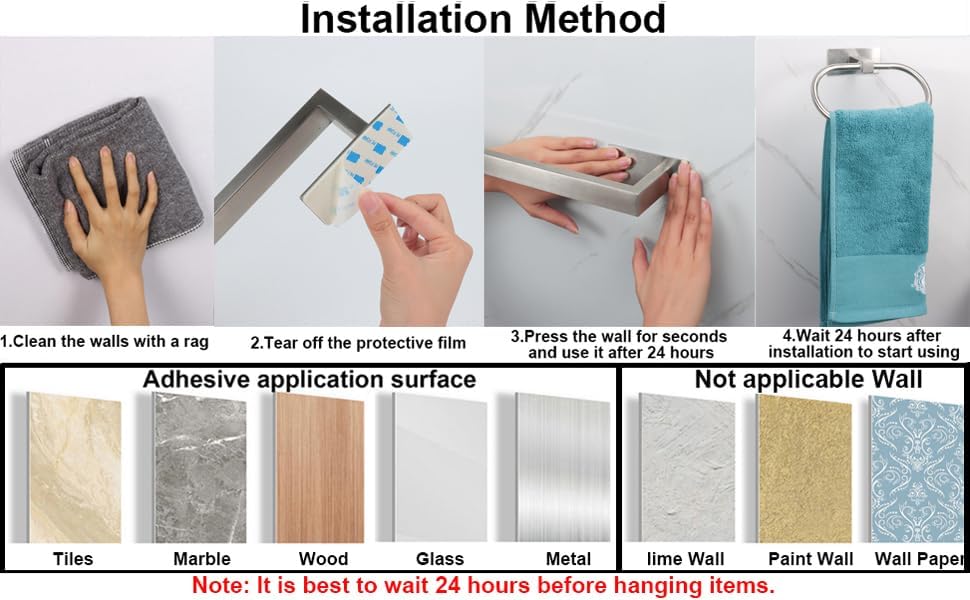 Installation Method

1.Clean the walls with a rag

2.Tear off the protective film

3.Press the wall for seconds and use it after 24 hours

4.Wait 24 hours after installation to start using

Adhesive application surface

Tiles

Marble

Wood

Glass

Metal

Not applicable Wall

lime Wall

Paint Wall

Wall Paper

Note: It is best to wait 24 hours before hanging items.