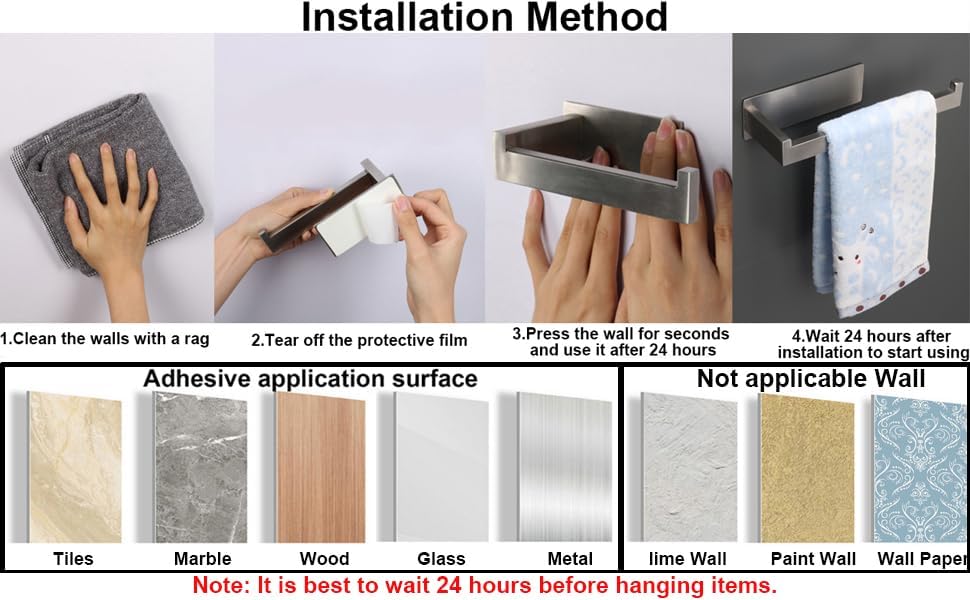 Installation Method

1.Clean the walls with a rag

2.Tear off the protective film

3.Press the wall for seconds and use it after 24 hours

4.Wait 24 hours after installation to start using

Adhesive application surface

Tiles

Marble

Wood

Glass

Metal

Not applicable Wall

lime Wall

Paint Wall

Wall Paper

Note: It is best to wait 24 hours before hanging items.