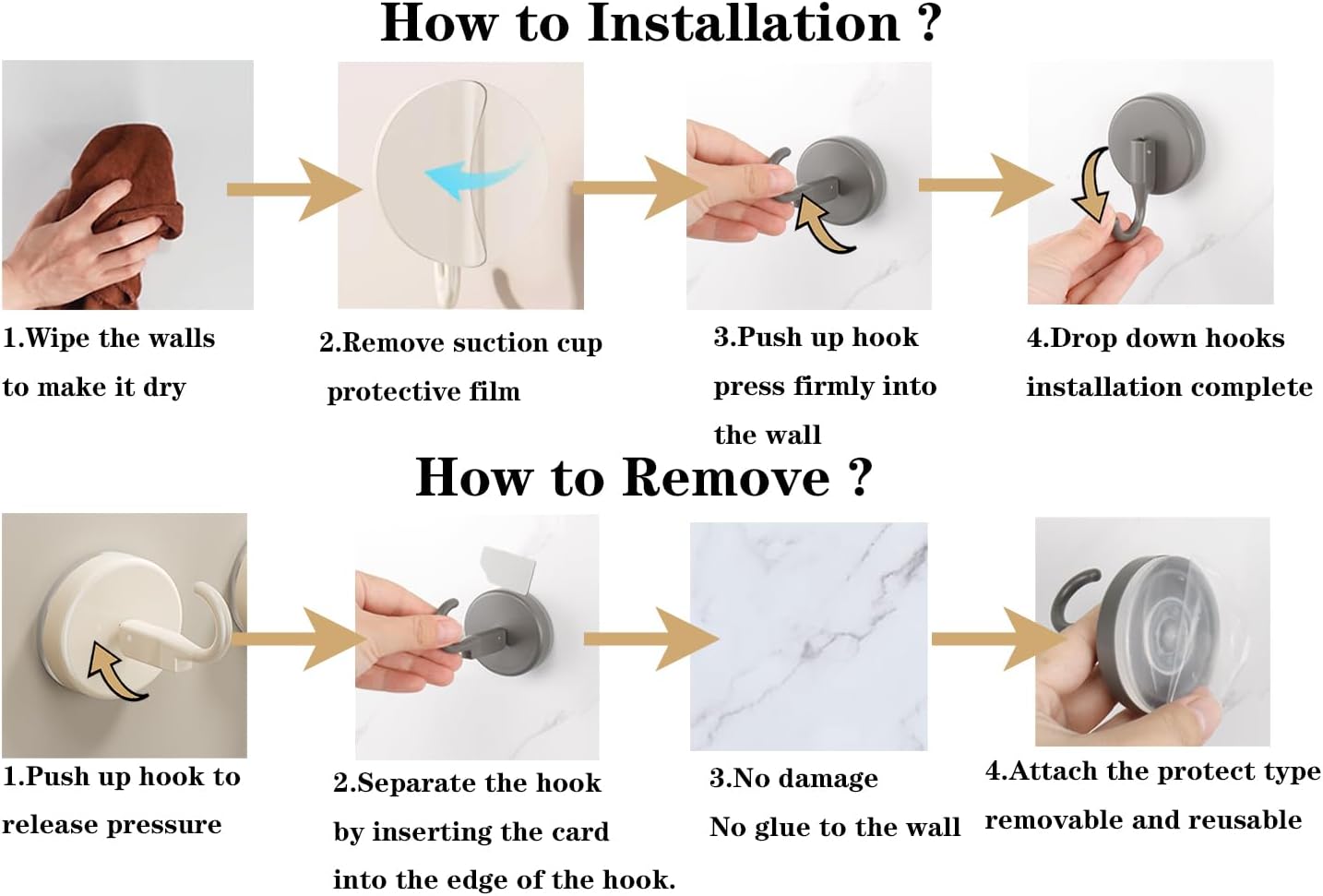 How to Installation ?

1.Wipe the walls to make it dry

2.Remove suction cup protective film

3.Push up hook press firmly into the wall

4.Drop down hooks installation complete

How to Remove ?

1.Push up hook to release pressure

2.Separate the hook by inserting the card into the edge of the hook.

3.No damage No glue to the wall

4.Attach the protect type removable and reusable