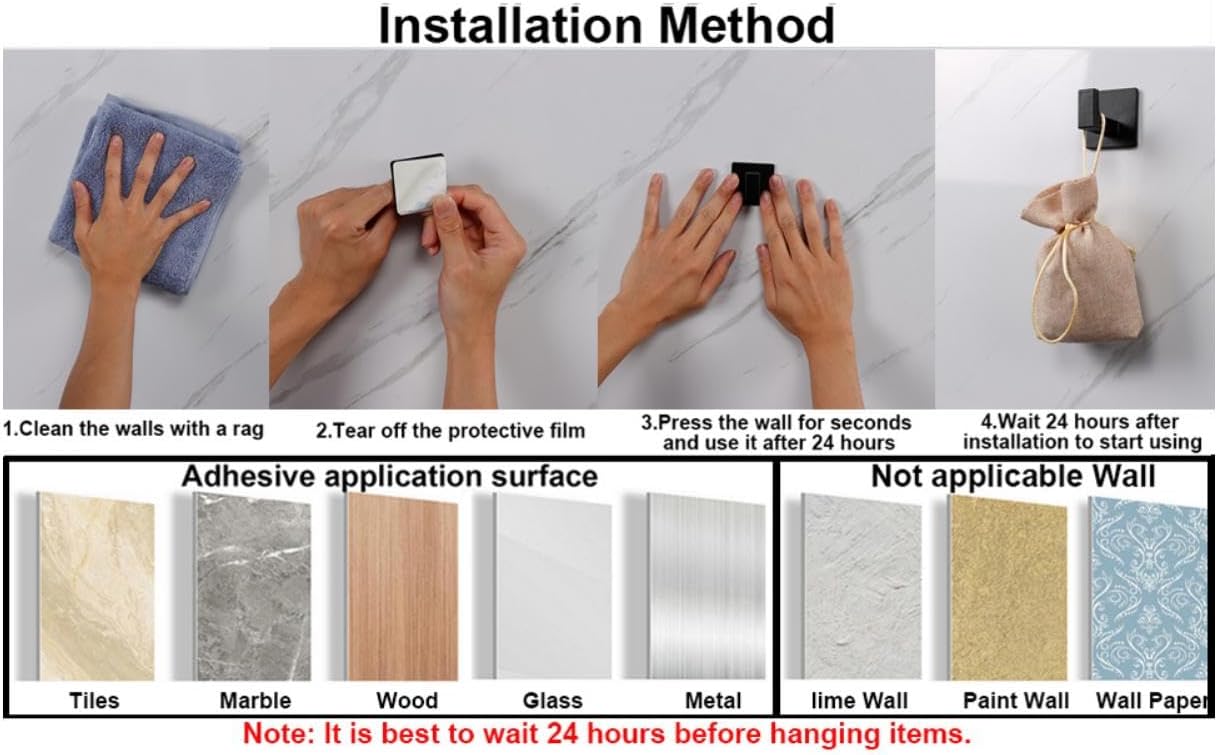 Installation Method

1.Clean the walls with a rag

2.Tear off the protective film

3.Press the wall for seconds and use it after 24 hours

4.Wait 24 hours after installation to start using

Adhesive application surface

Tiles

Marble

Wood

Glass

Metal

Not applicable Wall

lime Wall

Paint Wall

Wall Paper

Note: It is best to wait 24 hours before hanging items.