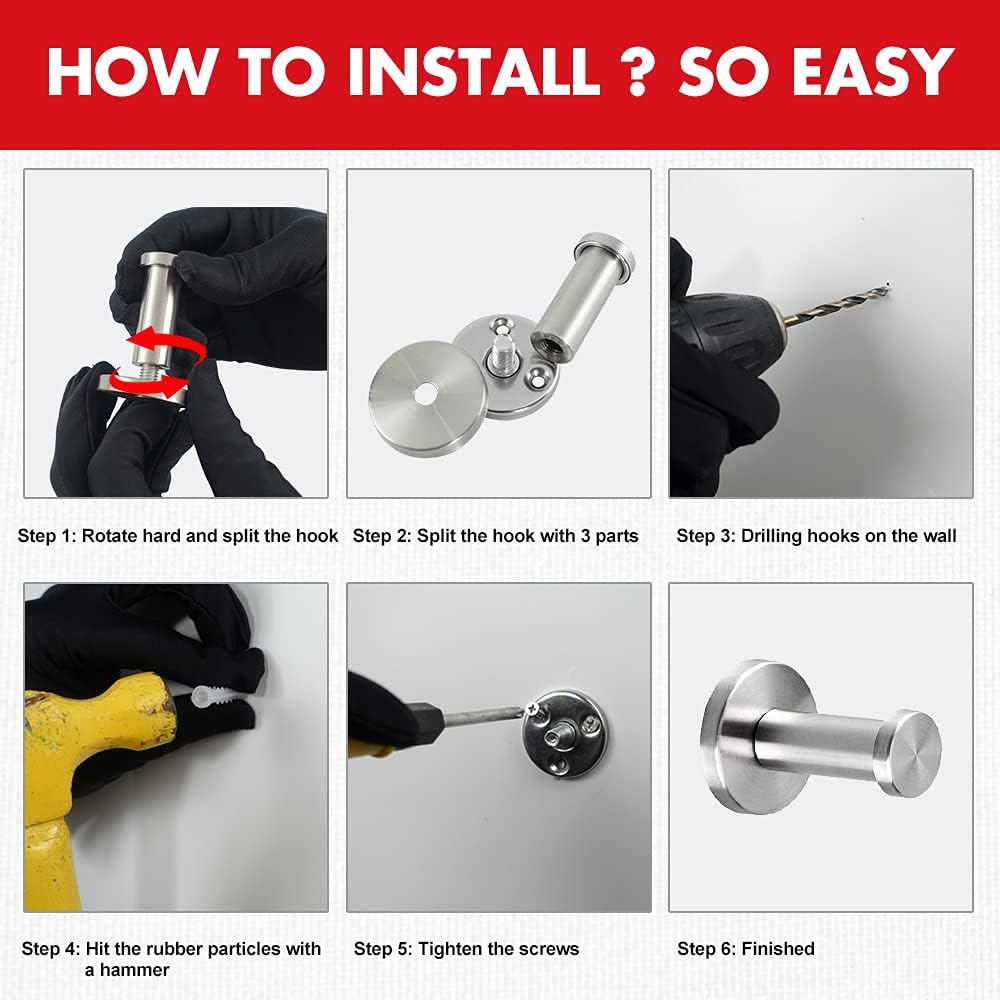 HOW TO INSTALL ? SO EASY

Step 1: Rotate hard and split the hook

Step 2: Split the hook with 3 parts

Step 3: Drilling hooks on the wall

Step 4: Hit the rubber particles with a hammer

Step 5: Tighten the screws

Step 6: Finished