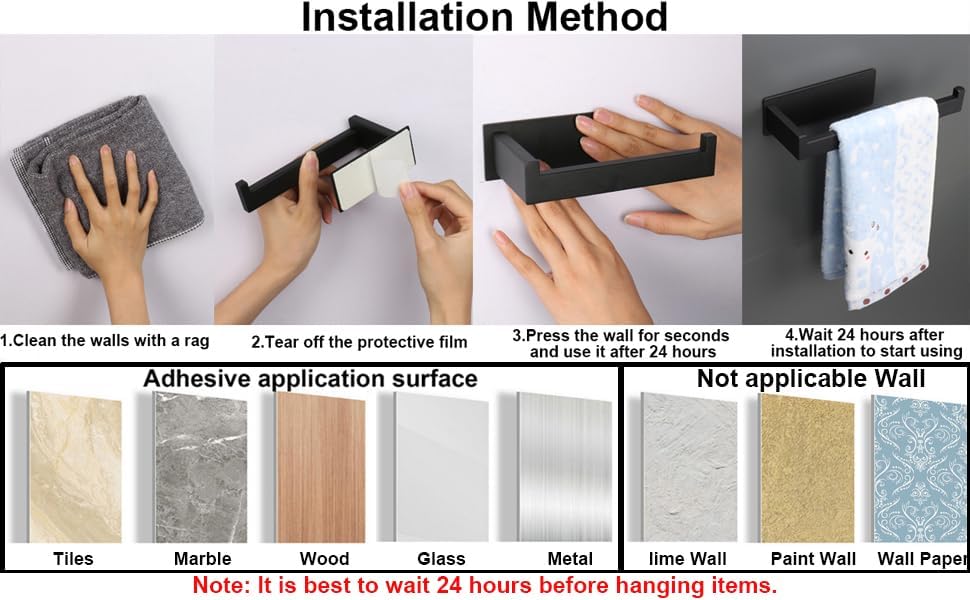 Installation Method

1.Clean the walls with a rag

2.Tear off the protective film

3.Press the wall for seconds and use it after 24 hours

4.Wait 24 hours after installation to start using

Adhesive application surface

Tiles

Marble

Wood

Glass

Metal

Not applicable Wall

lime Wall

Paint Wall

Wall Paper

Note: It is best to wait 24 hours before hanging items.