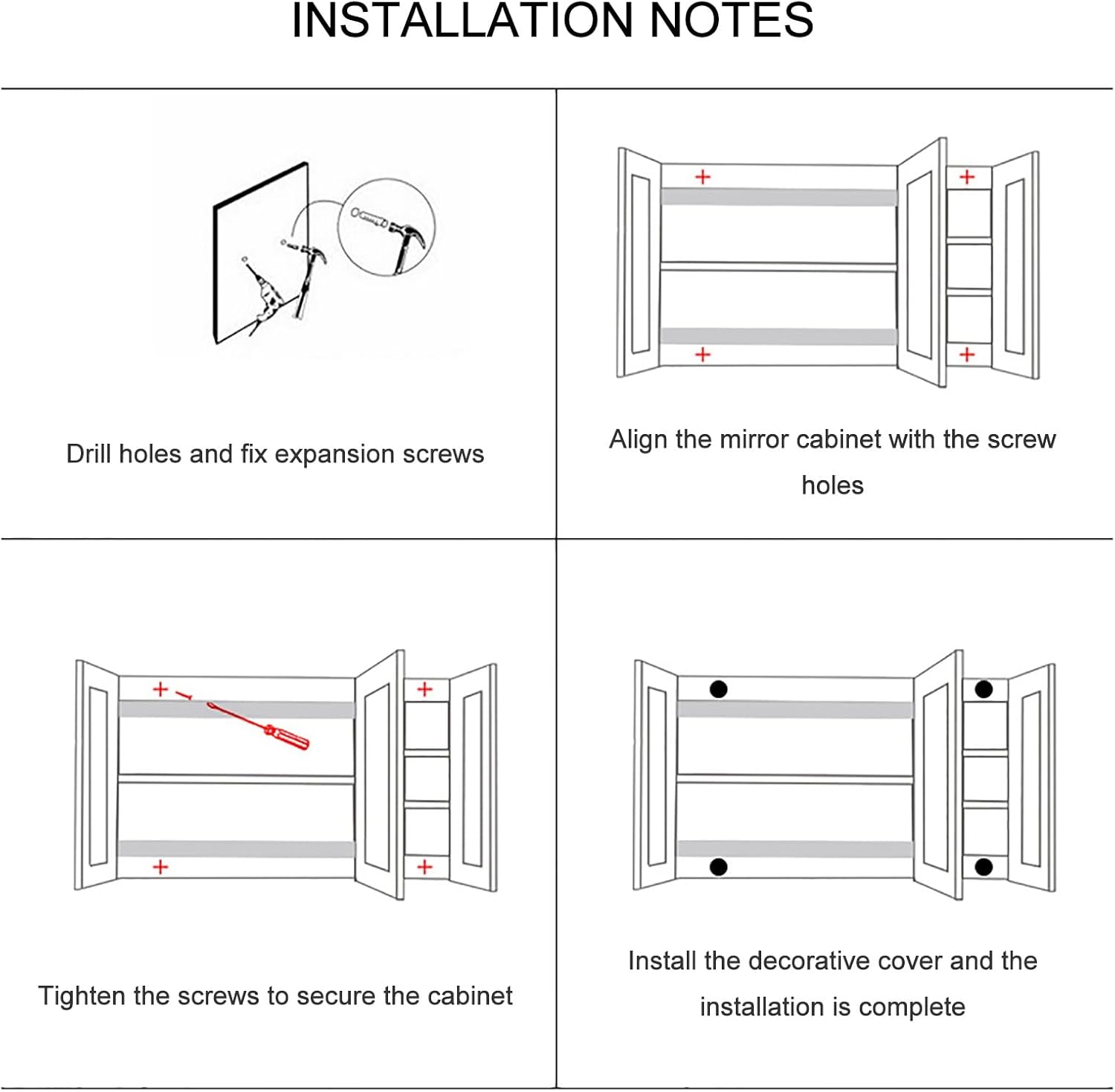 INSTALLATION NOTES

Drill holes and fix expansion screws

Align the mirror cabinet with the screw holes

Tighten the screws to secure the cabinet

Install the decorative cover and the installation is complete