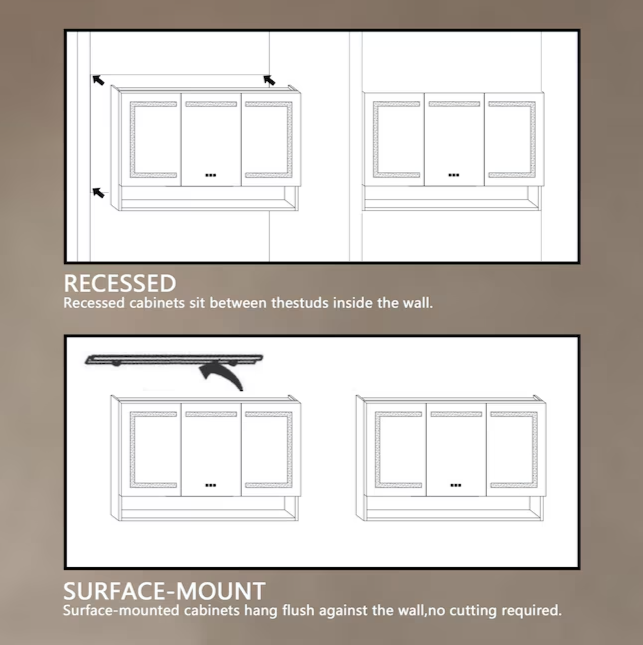 RECESSED
Recessed cabinets sit between thestuds inside the wall.

SURFACE-MOUNT
Surface-mounted cabinets hang flush against the wall,no cutting required.