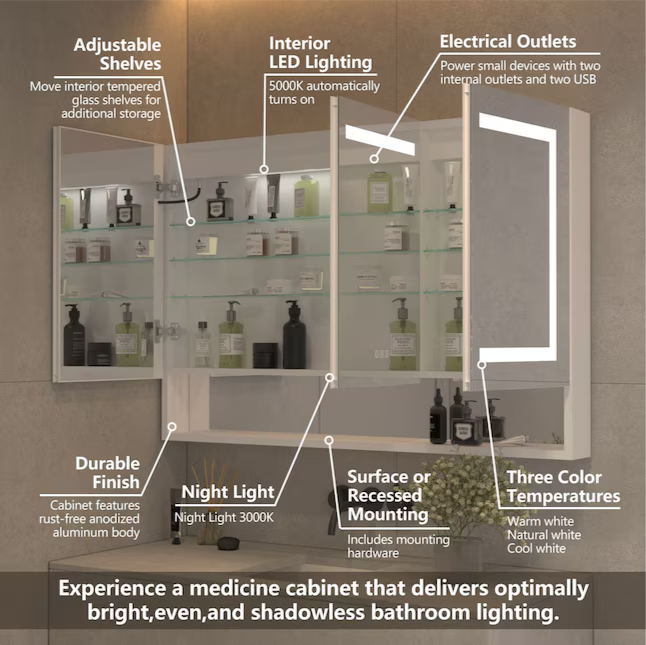 Adjustable Shelves

Move interior tempered glass shelves for additional storage

Interior LED Lighting

5000K automatically turns on

Electrical Outlets

Power small devices with two internal outlets and two USB

Durable Finish

Cabinet features rust-free anodized aluminum body

Night Light

Night Light 3000K

Surface or Recessed Mounting

Includes mounting hardware

Three Color Temperatures

Warm white
Natural white
Cool white

Experience a medicine cabinet that delivers optimally bright,even,and shadowless bathroom lighting.