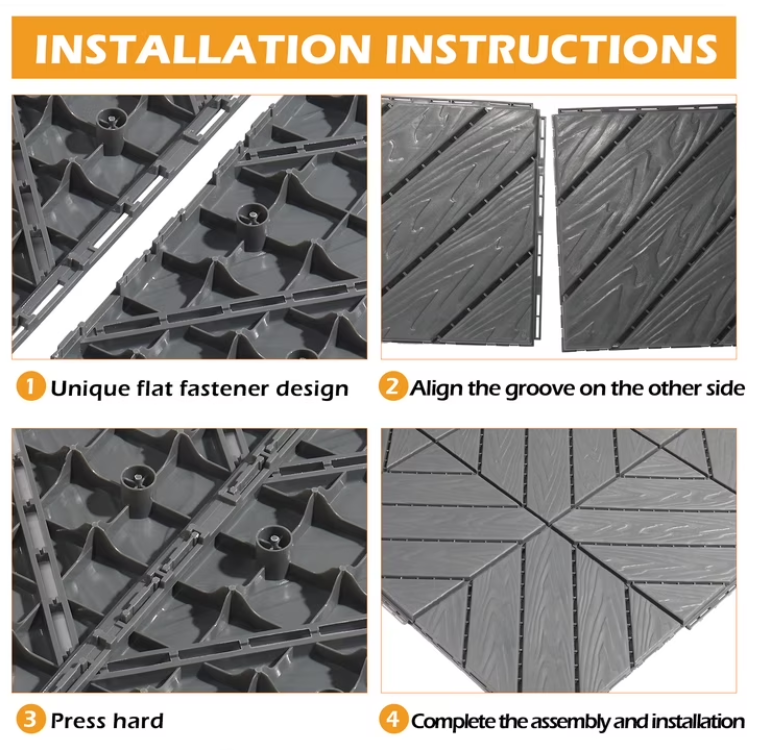 INSTALLATION INSTRUCTIONS

1 Unique flat fastener design

2 Align the groove on the other side

3 Press hard

4 Complete the assembly and installation