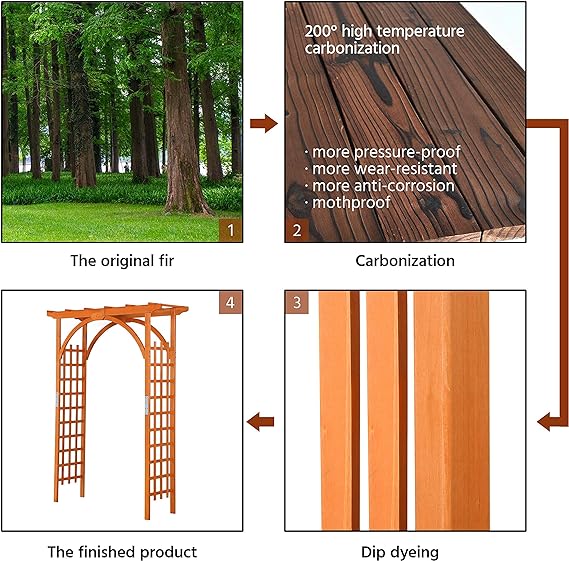 1

The original fir

200° high temperature carbonization

· more pressure-proof
· more wear-resistant
· more anti-corrosion
· mothproof

2

Carbonization

3

Dip dyeing

4

The finished product