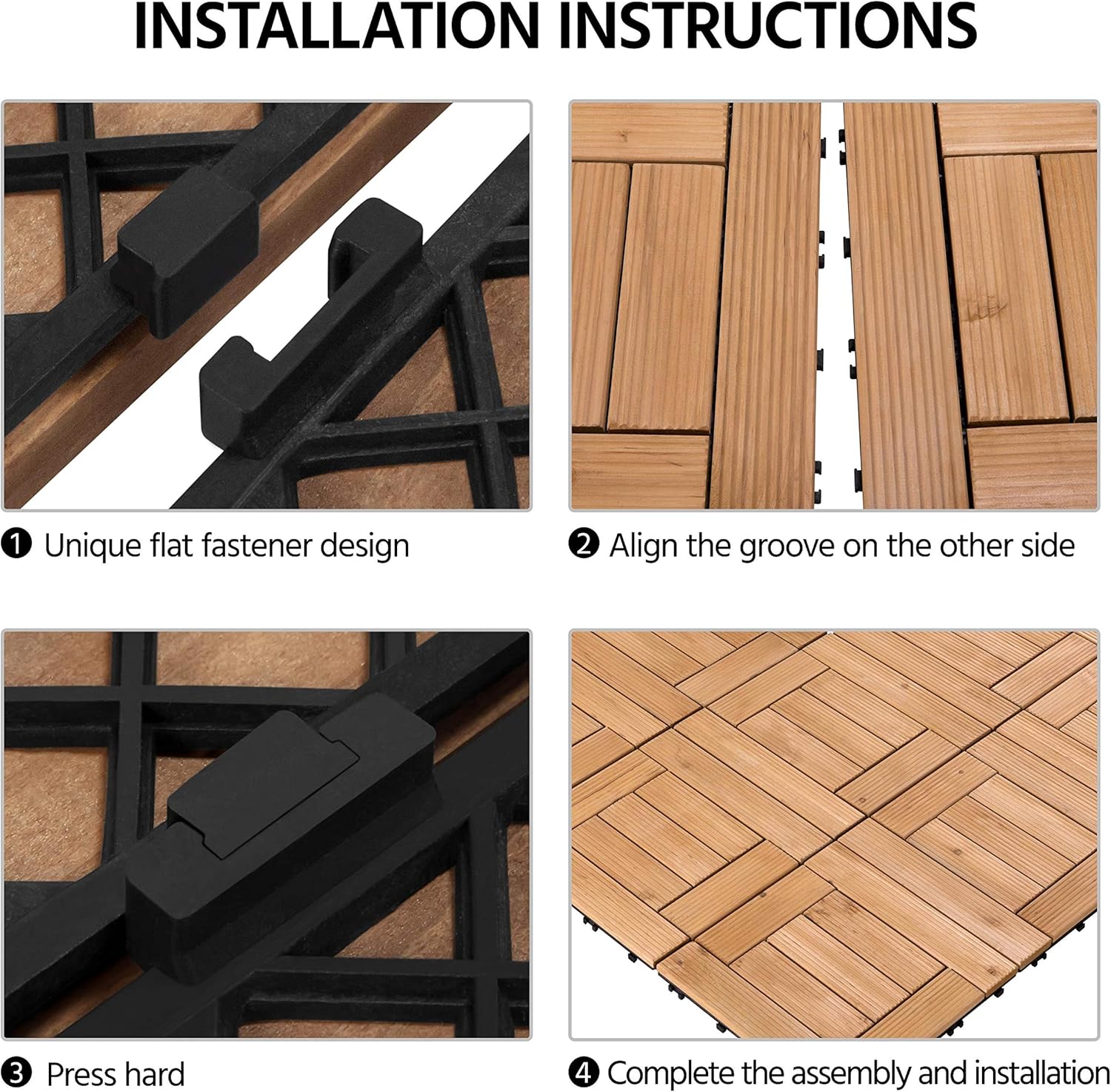 INSTALLATION INSTRUCTIONS

❶ Unique flat fastener design

❷ Align the groove on the other side

❸ Press hard

❹ Complete the assembly and installation