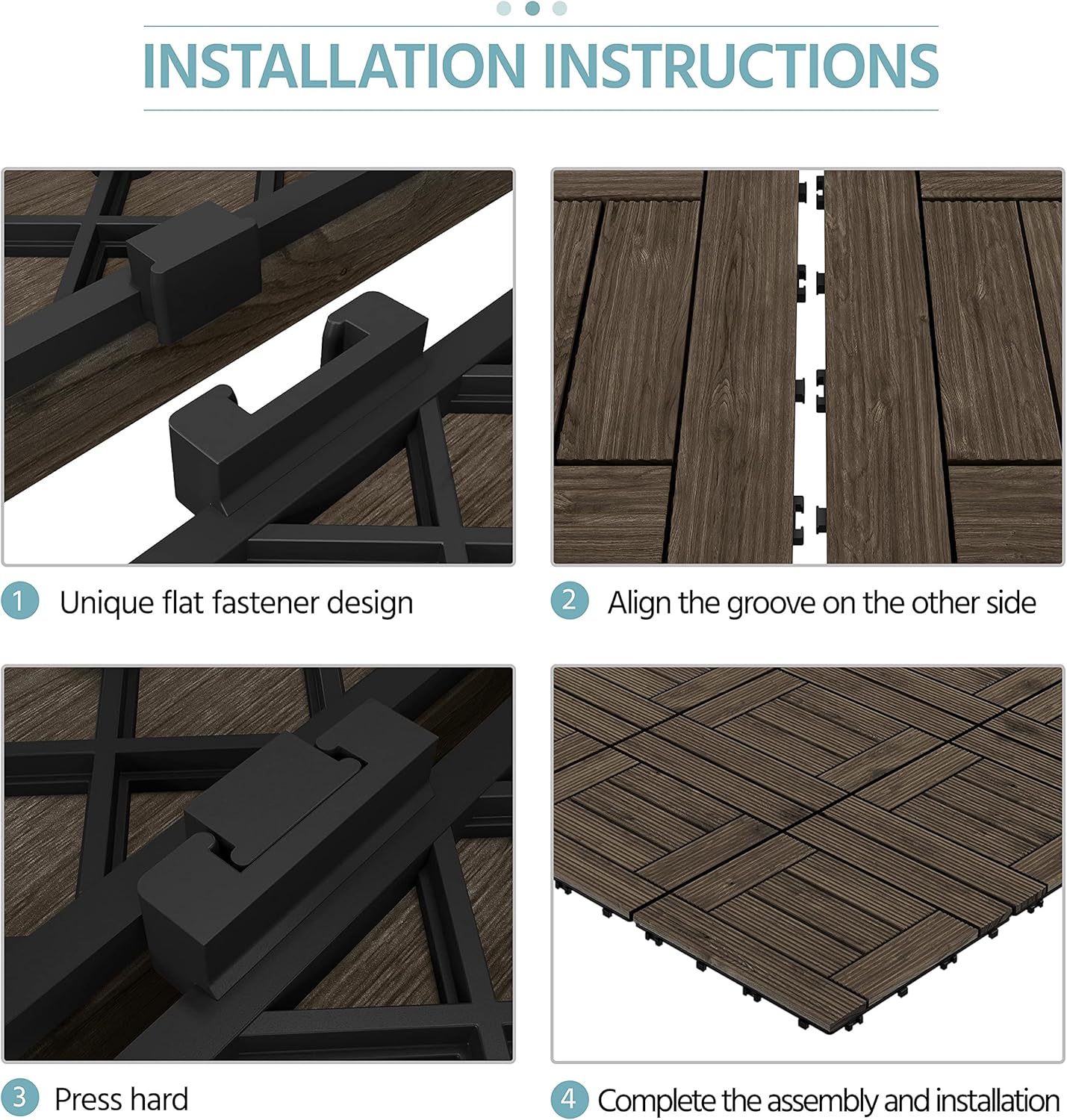 INSTALLATION INSTRUCTIONS

1 Unique flat fastener design

2 Align the groove on the other side

3 Press hard

4 Complete the assembly and installation