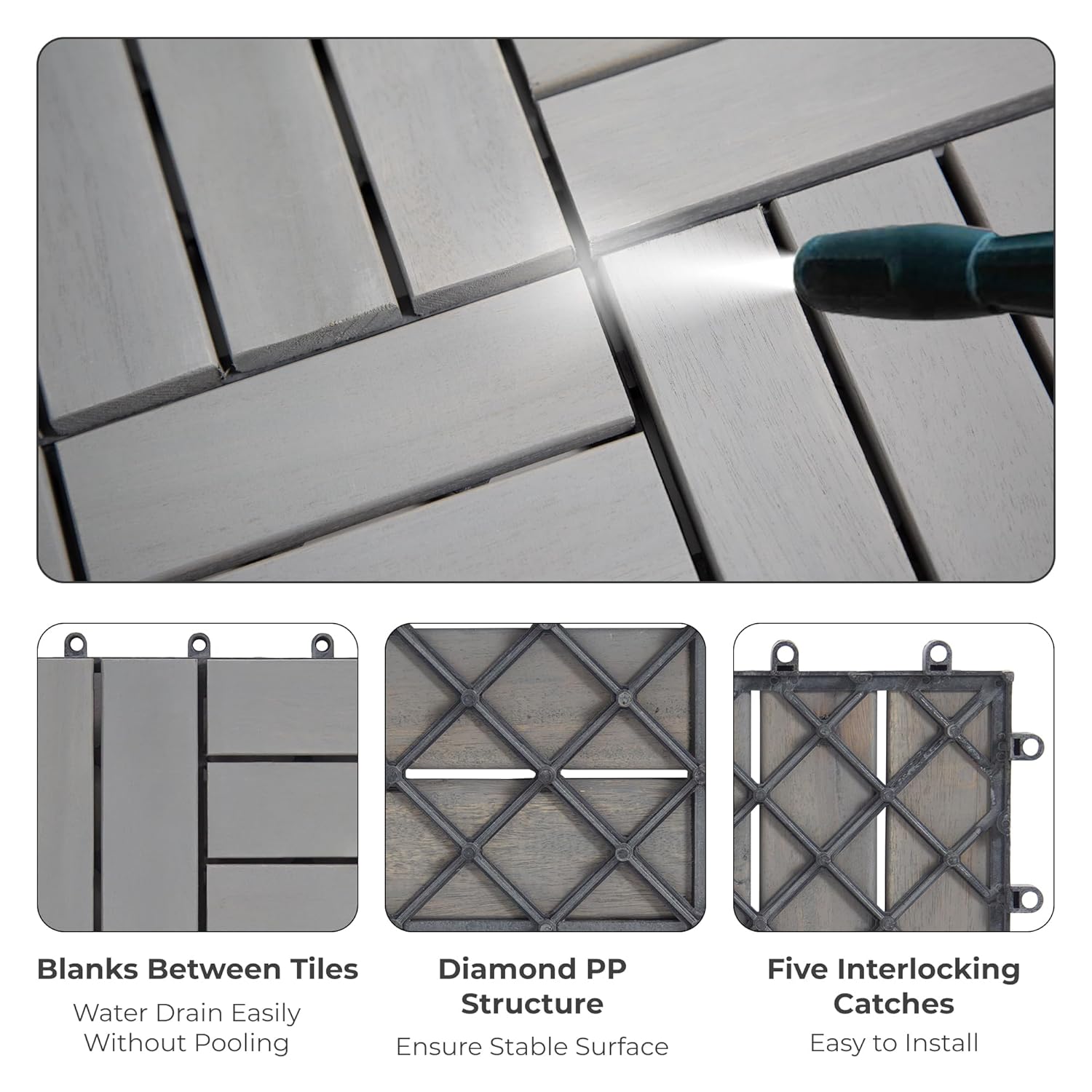 Blanks Between Tiles
Water Drain Easily Without Pooling

Diamond PP Structure
Ensure Stable Surface

Five Interlocking Catches
Easy to Install